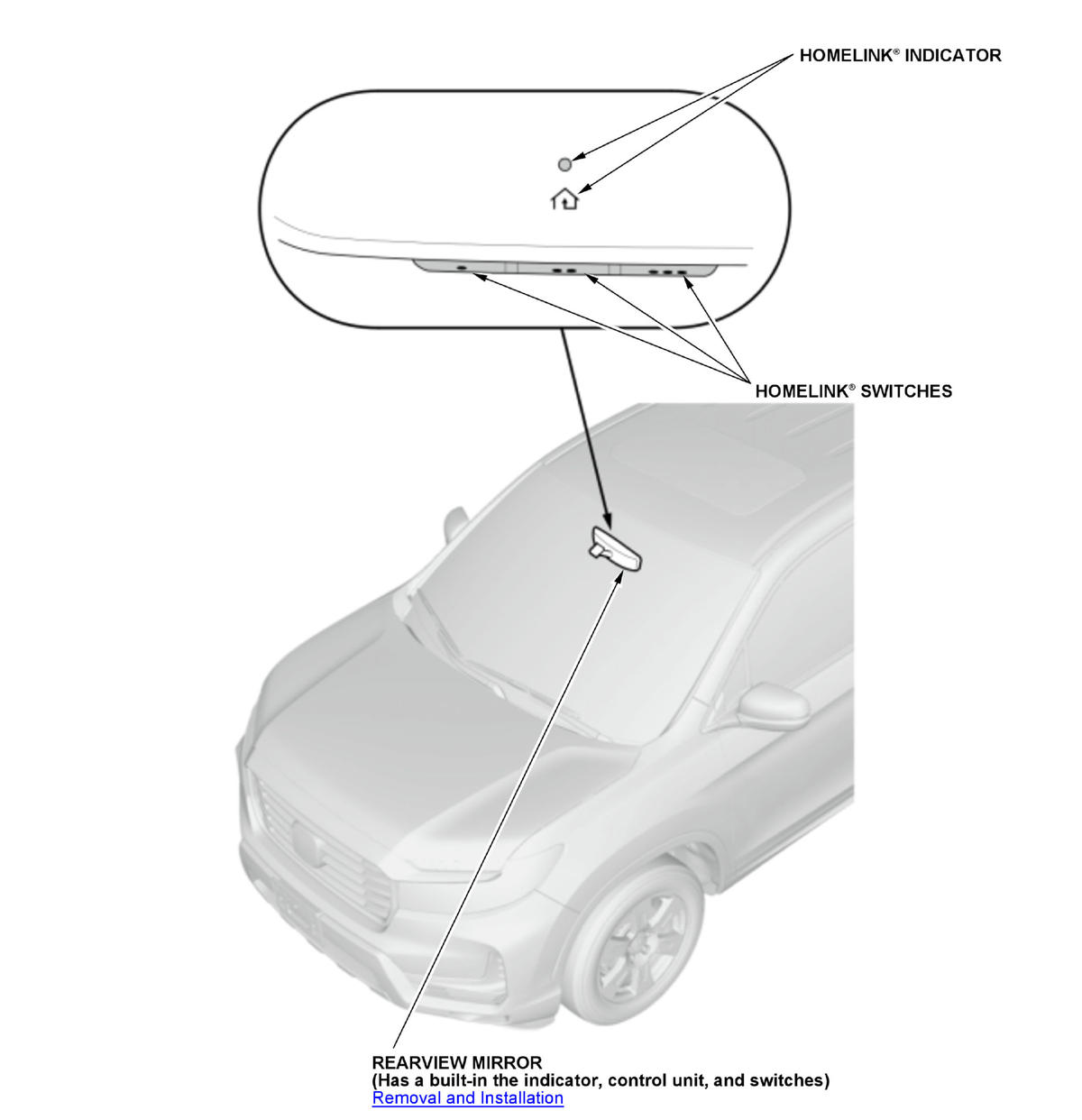 HOMELINK® INDICATOR

HOMELINK® SWITCHES

REARVIEW MIRROR
(Has a built-in the indicator, control unit, and switches)
Removal and Installation