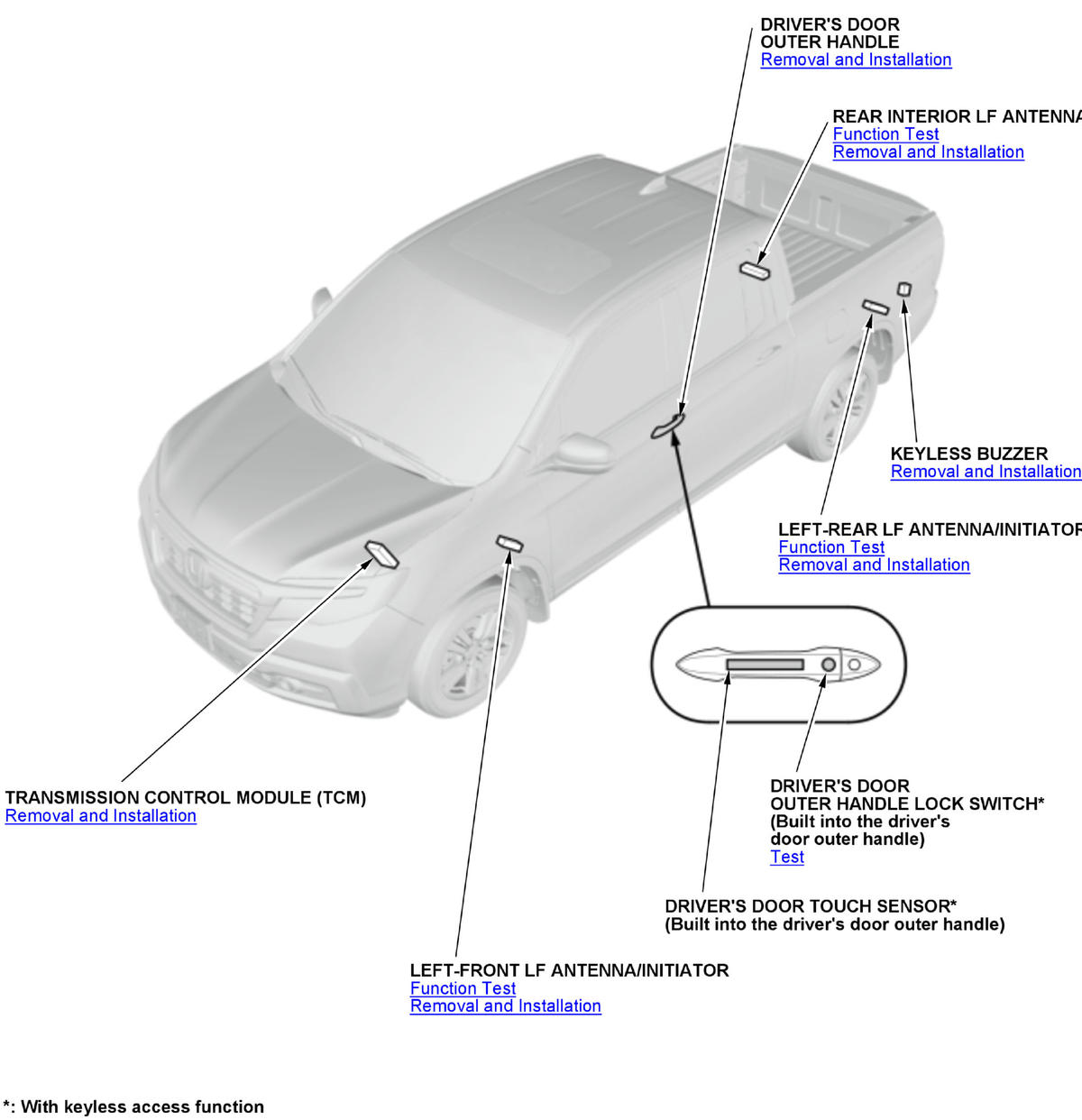 DRIVER'S DOOR
OUTER HANDLE
Removal and Installation

REAR INTERIOR LF ANTENNA
Function Test
Removal and Installation

KEYLESS BUZZER
Removal and Installation

LEFT-REAR LF ANTENNA/INITIATOR
Function Test
Removal and Installation

TRANSMISSION CONTROL MODULE (TCM)
Removal and Installation

DRIVER'S DOOR
OUTER HANDLE LOCK SWITCH*
(Built into the driver's
door outer handle)
Test

DRIVER'S DOOR TOUCH SENSOR*
(Built into the driver's door outer handle)

LEFT-FRONT LF ANTENNA/INITIATOR
Function Test
Removal and Installation

*: With keyless access function