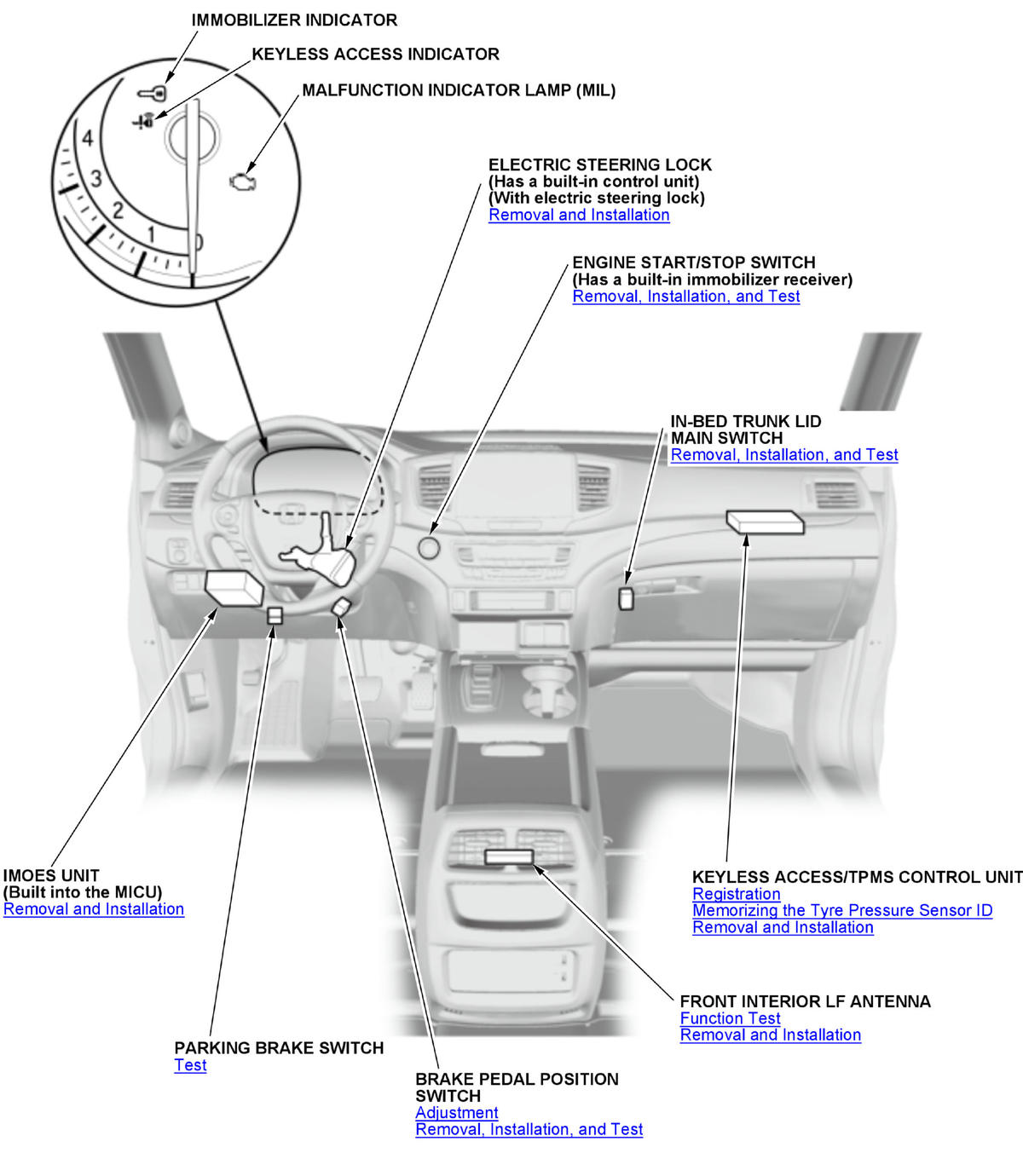 IMMOBILIZER INDICATOR

KEYLESS ACCESS INDICATOR

MALFUNCTION INDICATOR LAMP (MIL)

4
3
2
1
0

ELECTRIC STEERING LOCK
(Has a built-in control unit)
(With electric steering lock)
Removal and Installation

ENGINE START/STOP SWITCH
(Has a built-in immobilizer receiver)
Removal, Installation, and Test

IN-BED TRUNK LID
MAIN SWITCH
Removal, Installation, and Test

IMOES UNIT
(Built into the MICU)
Removal and Installation

KEYLESS ACCESS/TPMS CONTROL UNIT
Registration
Memorizing the Tyre Pressure Sensor ID
Removal and Installation

FRONT INTERIOR LF ANTENNA
Function Test
Removal and Installation

PARKING BRAKE SWITCH
Test

BRAKE PEDAL POSITION
SWITCH
Adjustment
Removal, Installation, and Test