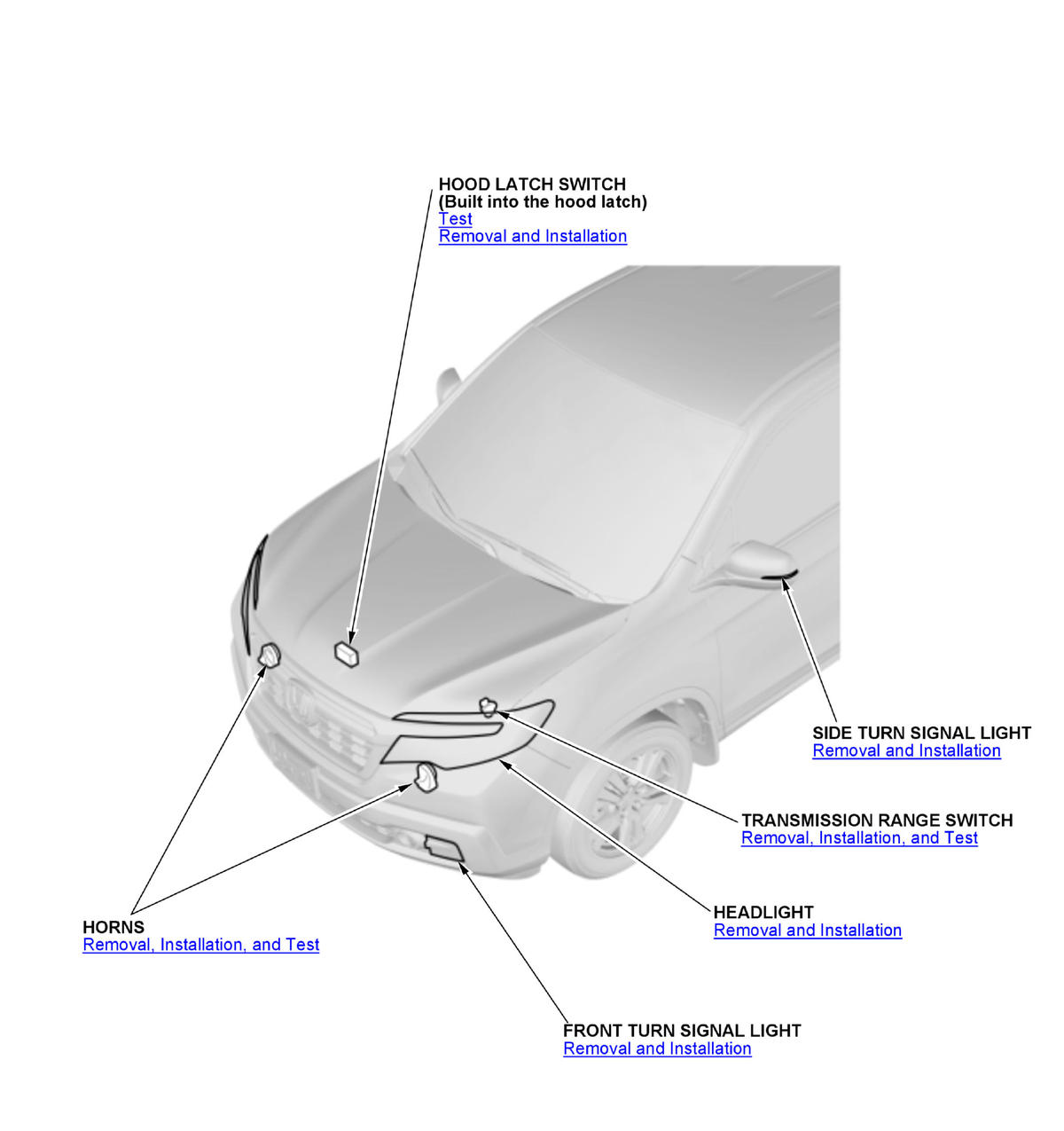 HOOD LATCH SWITCH
(Built into the hood latch)
Test
Removal and Installation

SIDE TURN SIGNAL LIGHT
Removal and Installation

TRANSMISSION RANGE SWITCH
Removal, Installation, and Test

HEADLIGHT
Removal and Installation

HORNS
Removal, Installation, and Test

FRONT TURN SIGNAL LIGHT
Removal and Installation