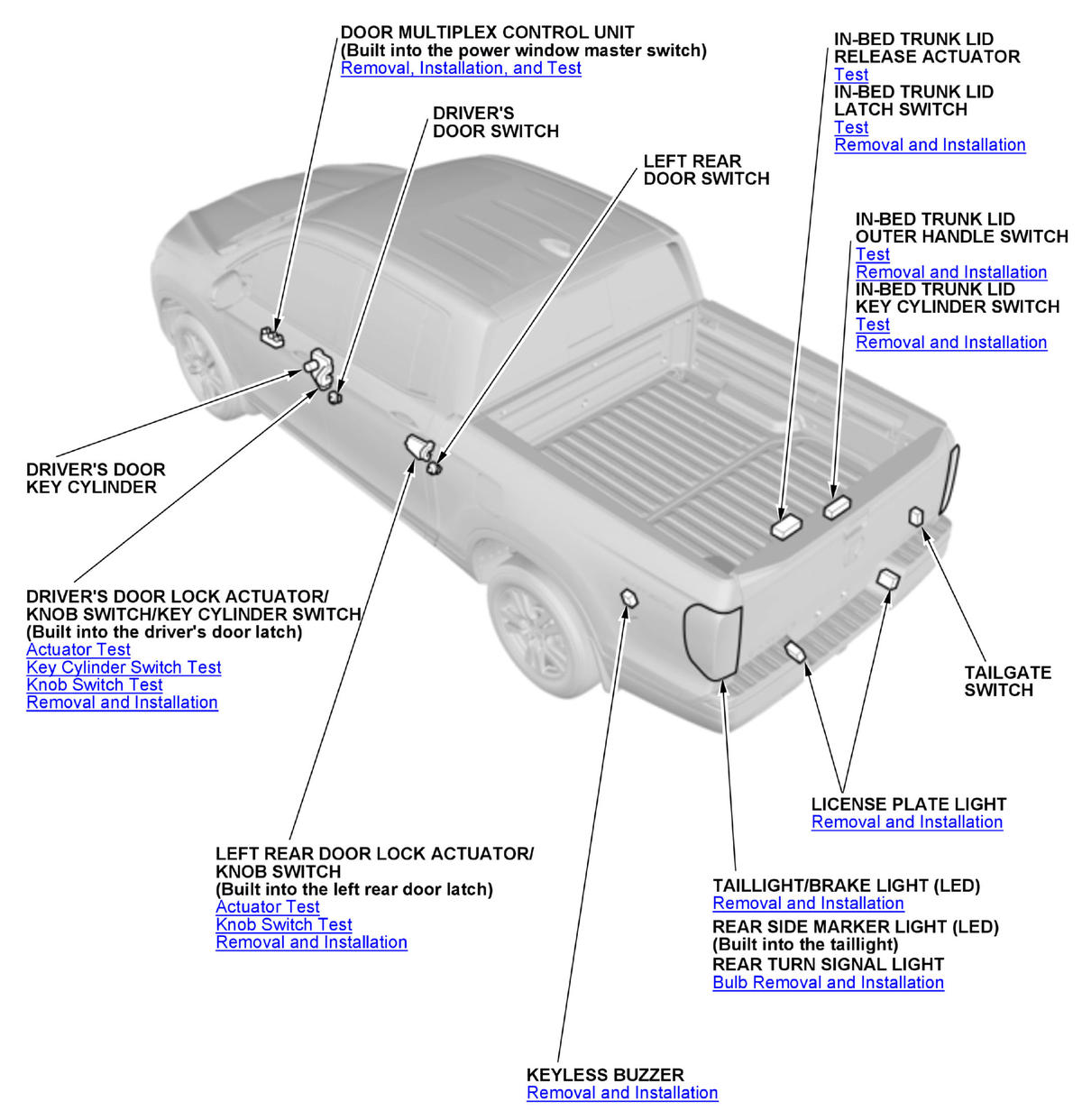 DOOR MULTIPLEX CONTROL UNIT
(Built into the power window master switch)
Removal, Installation, and Test

DRIVER'S
DOOR SWITCH

LEFT REAR
DOOR SWITCH

IN-BED TRUNK LID
RELEASE ACTUATOR
Test
IN-BED TRUNK LID
LATCH SWITCH
Test
Removal and Installation

IN-BED TRUNK LID
OUTER HANDLE SWITCH
Test
Removal and Installation
IN-BED TRUNK LID
KEY CYLINDER SWITCH
Test
Removal and Installation

DRIVER'S DOOR
KEY CYLINDER

DRIVER'S DOOR LOCK ACTUATOR/
KNOB SWITCH/KEY CYLINDER SWITCH
(Built into the driver's door latch)
Actuator Test
Key Cylinder Switch Test
Knob Switch Test
Removal and Installation

TAILGATE
SWITCH

LICENSE PLATE LIGHT
Removal and Installation

LEFT REAR DOOR LOCK ACTUATOR/
KNOB SWITCH
(Built into the left rear door latch)
Actuator Test
Knob Switch Test
Removal and Installation

TAILLIGHT/BRAKE LIGHT (LED)
Removal and Installation
REAR SIDE MARKER LIGHT (LED)
(Built into the taillight)
REAR TURN SIGNAL LIGHT
Bulb Removal and Installation

KEYLESS BUZZER
Removal and Installation