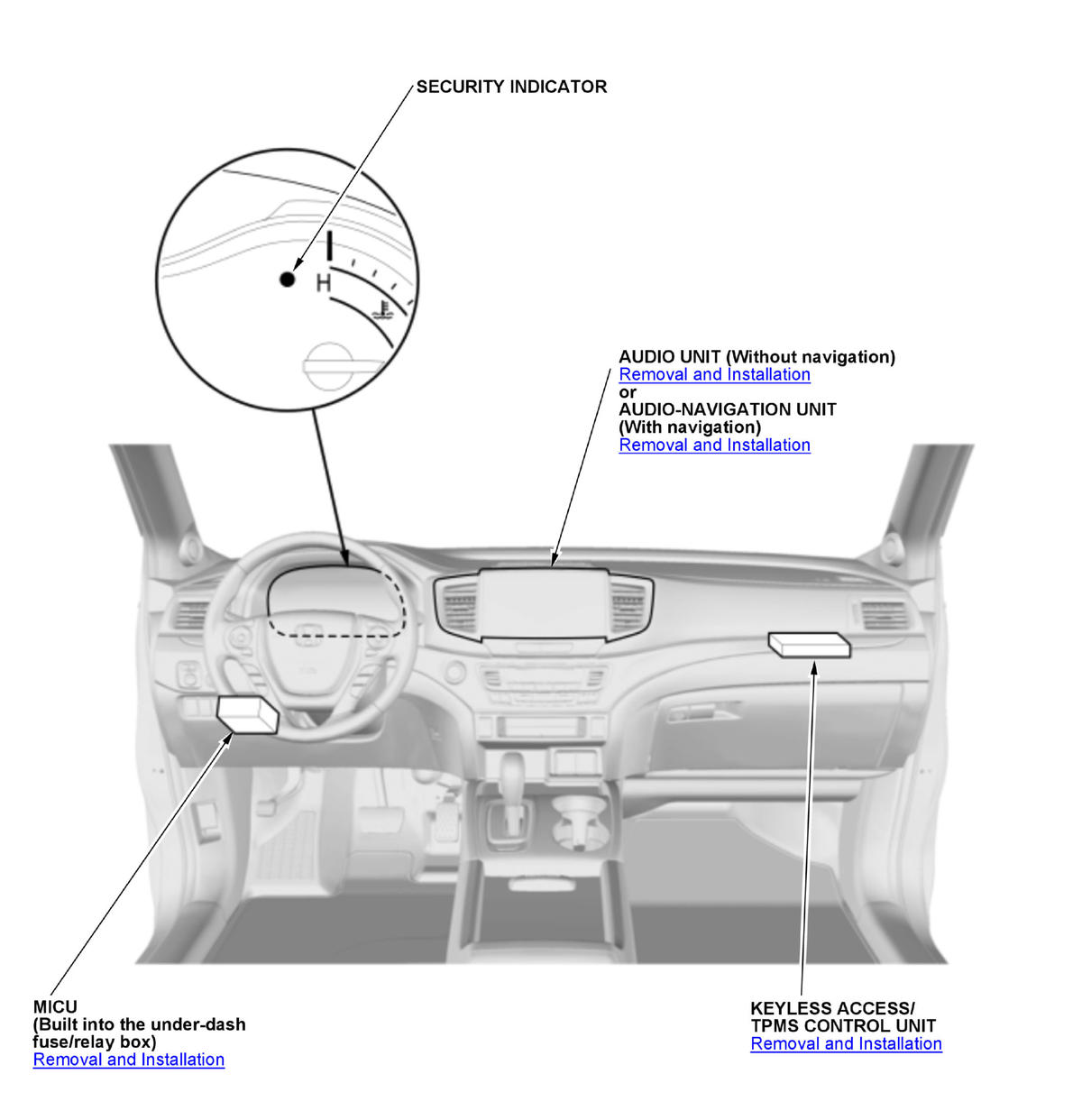 SECURITY INDICATOR

H

AUDIO UNIT (Without navigation)
Removal and Installation
or
AUDIO-NAVIGATION UNIT
(With navigation)
Removal and Installation

MICU
(Built into the under-dash fuse/relay box)
Removal and Installation

KEYLESS ACCESS/
TPMS CONTROL UNIT
Removal and Installation