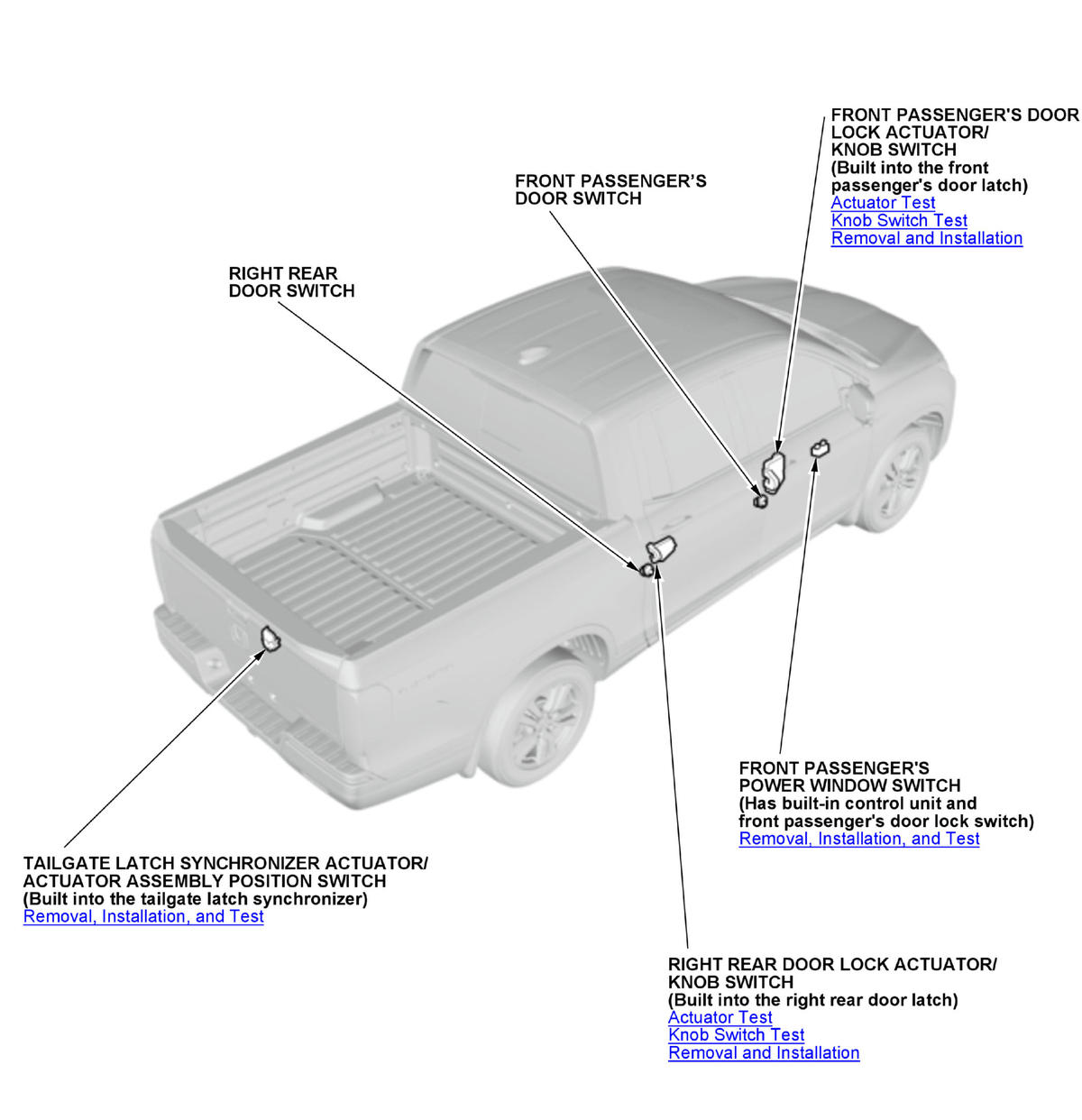 FRONT PASSENGER'S DOOR LOCK ACTUATOR/ KNOB SWITCH
(Built into the front passenger's door latch)
Actuator Test
Knob Switch Test
Removal and Installation

FRONT PASSENGER'S DOOR SWITCH

RIGHT REAR DOOR SWITCH

FRONT PASSENGER'S POWER WINDOW SWITCH
(Has built-in control unit and front passenger's door lock switch)
Removal, Installation, and Test

TAILGATE LATCH SYNCHRONIZER ACTUATOR/ ACTUATOR ASSEMBLY POSITION SWITCH
(Built into the tailgate latch synchronizer)
Removal, Installation, and Test

RIGHT REAR DOOR LOCK ACTUATOR/ KNOB SWITCH
(Built into the right rear door latch)
Actuator Test
Knob Switch Test
Removal and Installation