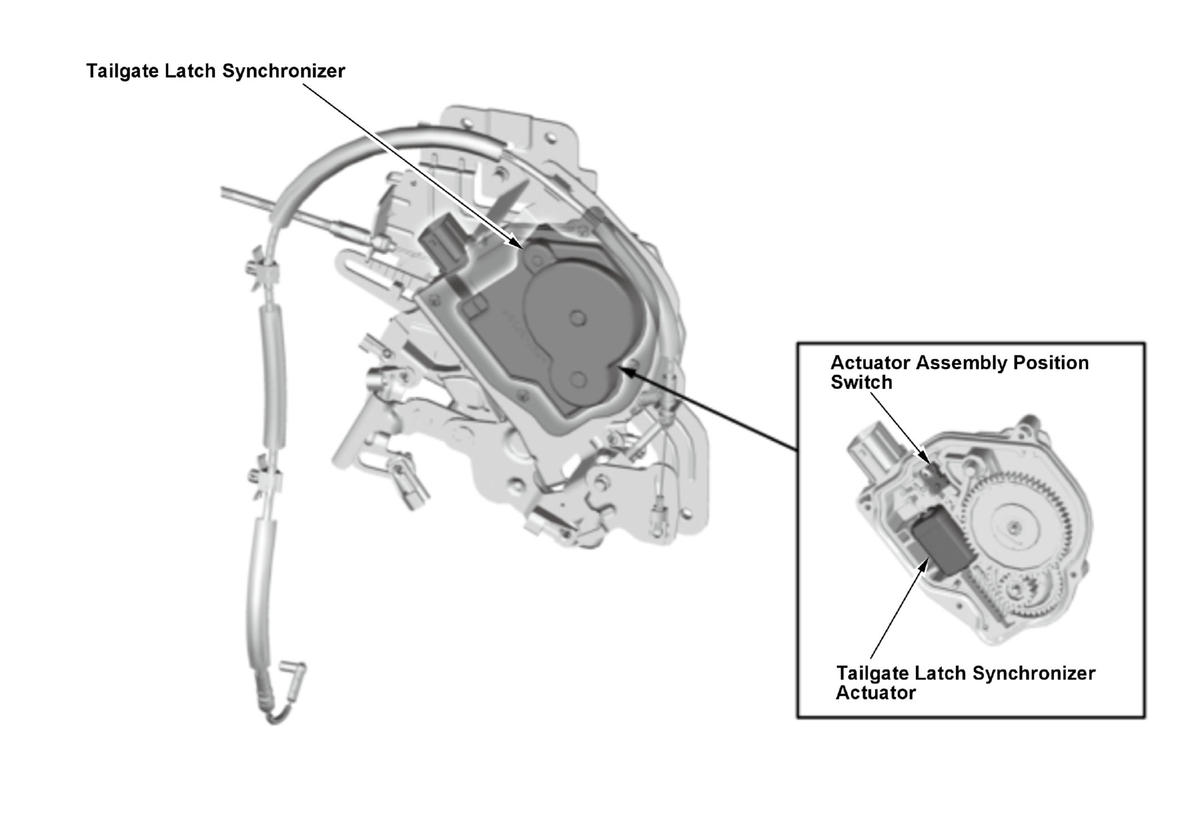 Tailgate Latch Synchronizer

Actuator Assembly Position Switch

Tailgate Latch Synchronizer Actuator