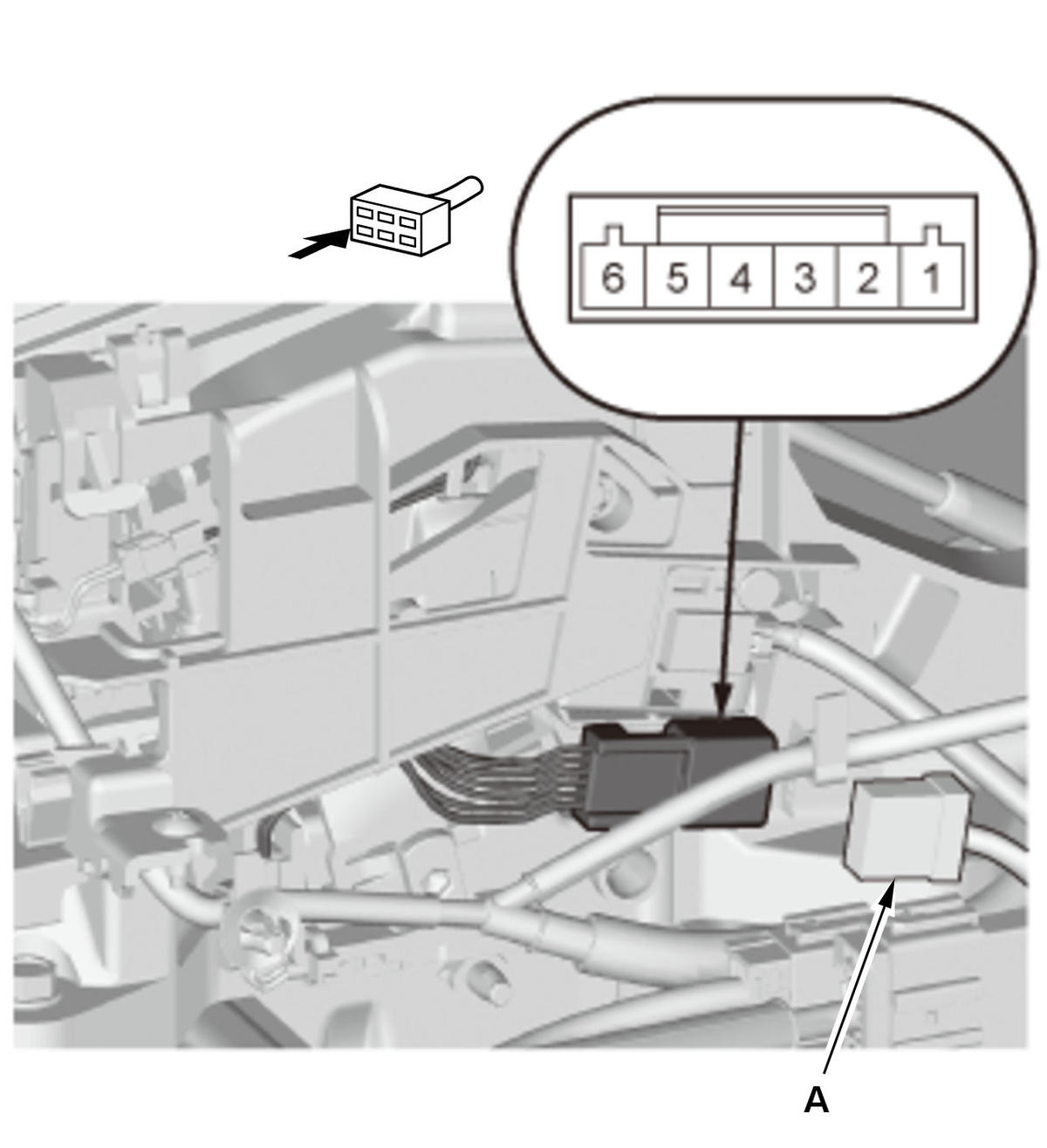 6 5 4 3 2 1

A