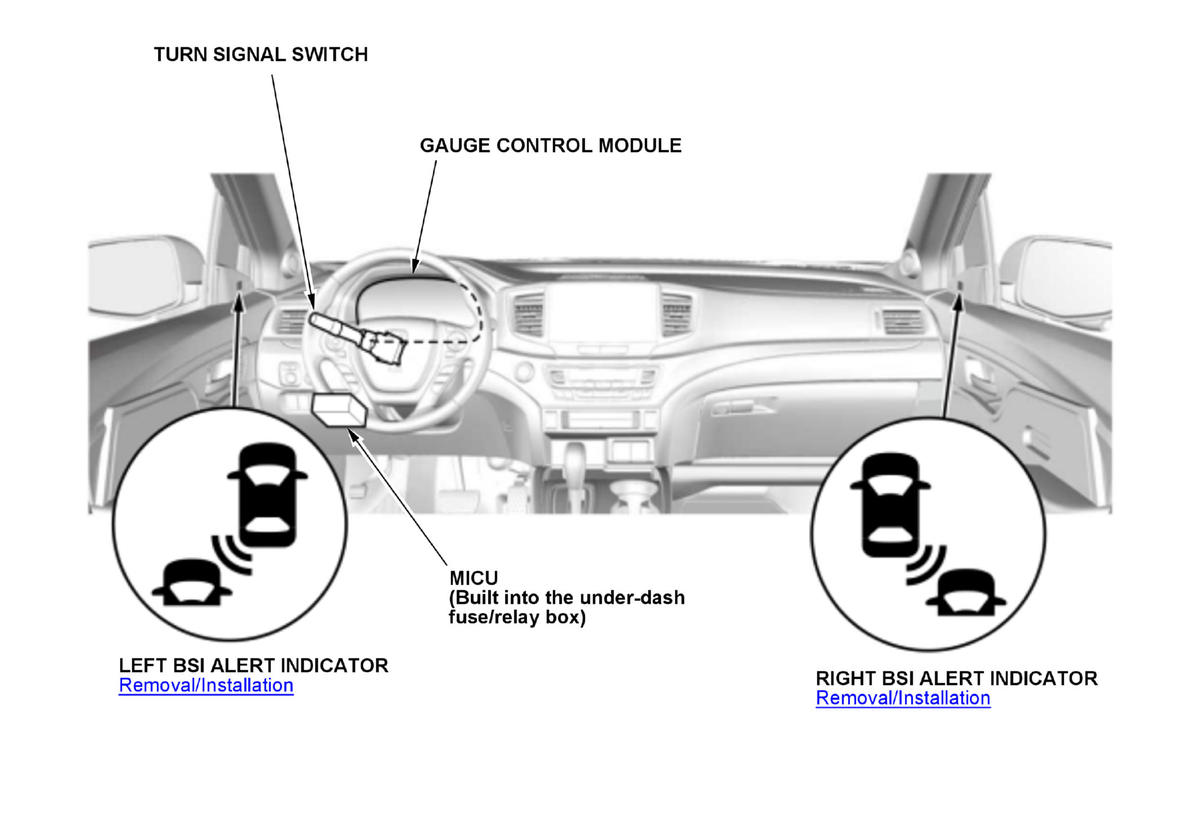 TURN SIGNAL SWITCH

GAUGE CONTROL MODULE

MICU
(Built into the under-dash fuse/relay box)

LEFT BSI ALERT INDICATOR
Removal/Installation

RIGHT BSI ALERT INDICATOR
Removal/Installation