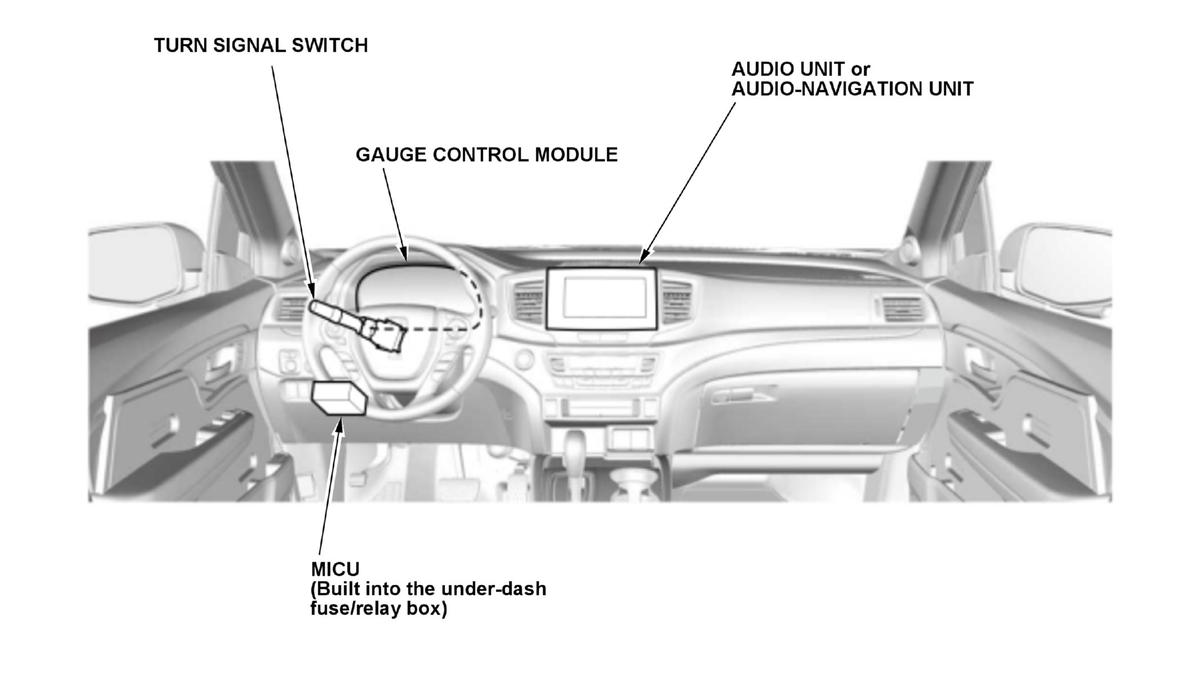 TURN SIGNAL SWITCH

AUDIO UNIT or
AUDIO-NAVIGATION UNIT

GAUGE CONTROL MODULE

MICU
(Built into the under-dash
fuse/relay box)