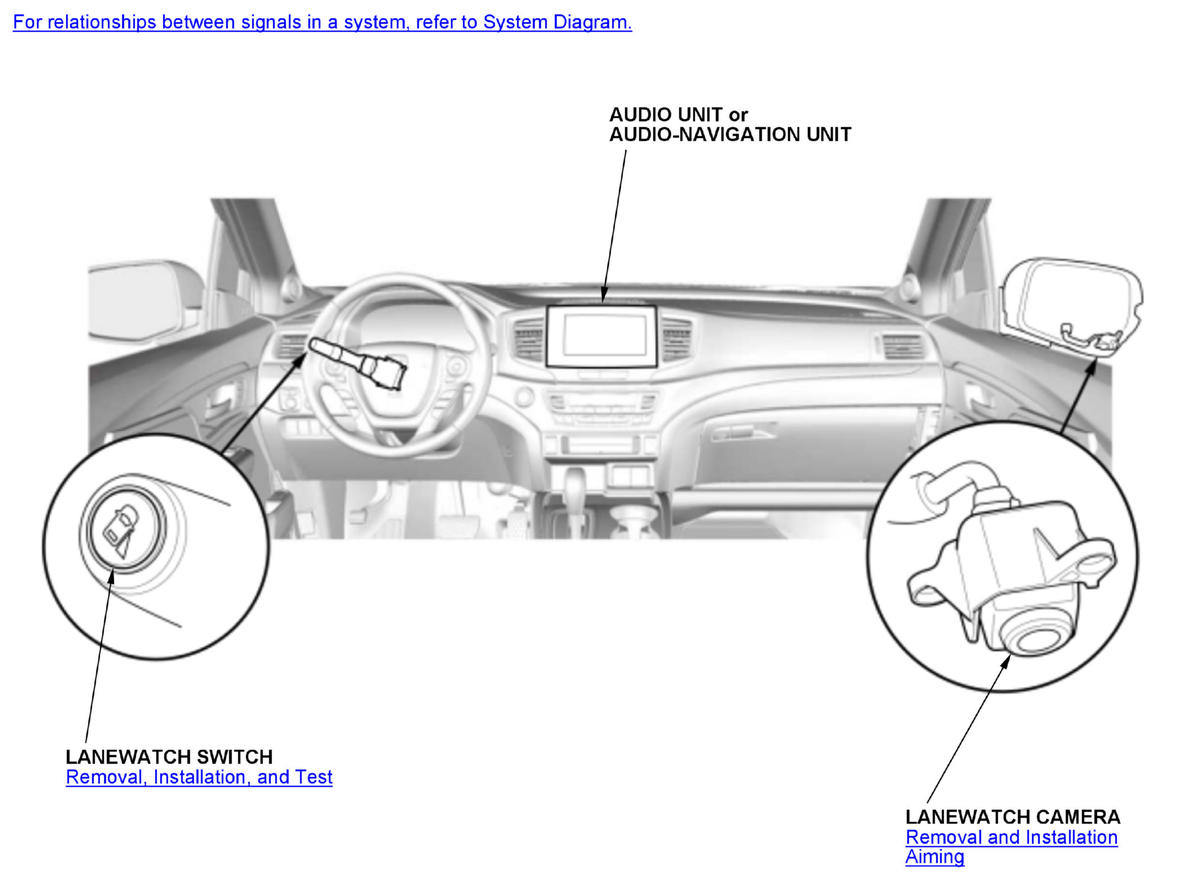 For relationships between signals in a system, refer to System Diagram.

AUDIO UNIT or
AUDIO-NAVIGATION UNIT

LANEWATCH SWITCH
Removal, Installation, and Test

LANEWATCH CAMERA
Removal and Installation
Aiming