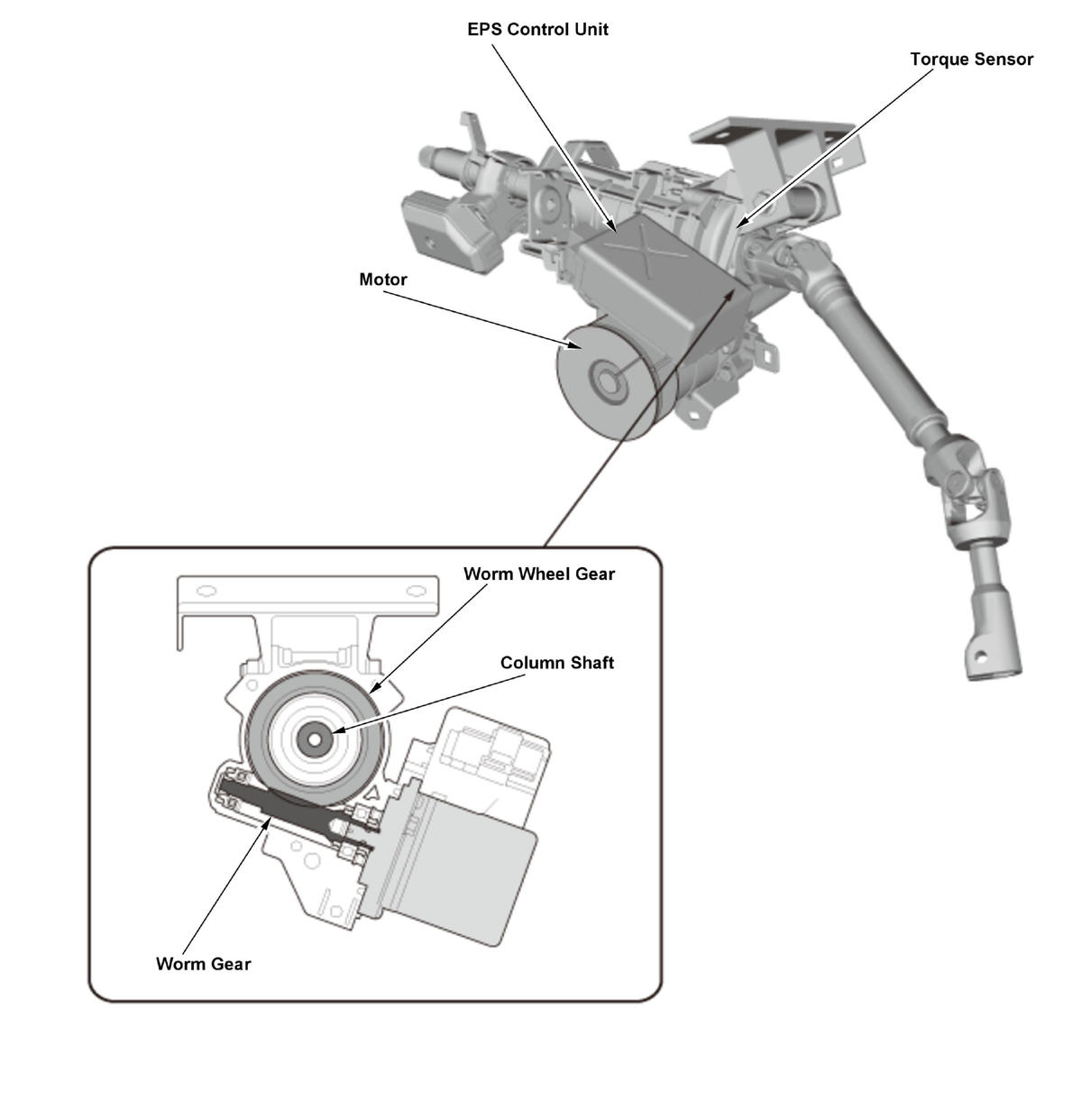 EPS Control Unit

Torque Sensor

Motor

Worm Wheel Gear

Column Shaft

Worm Gear