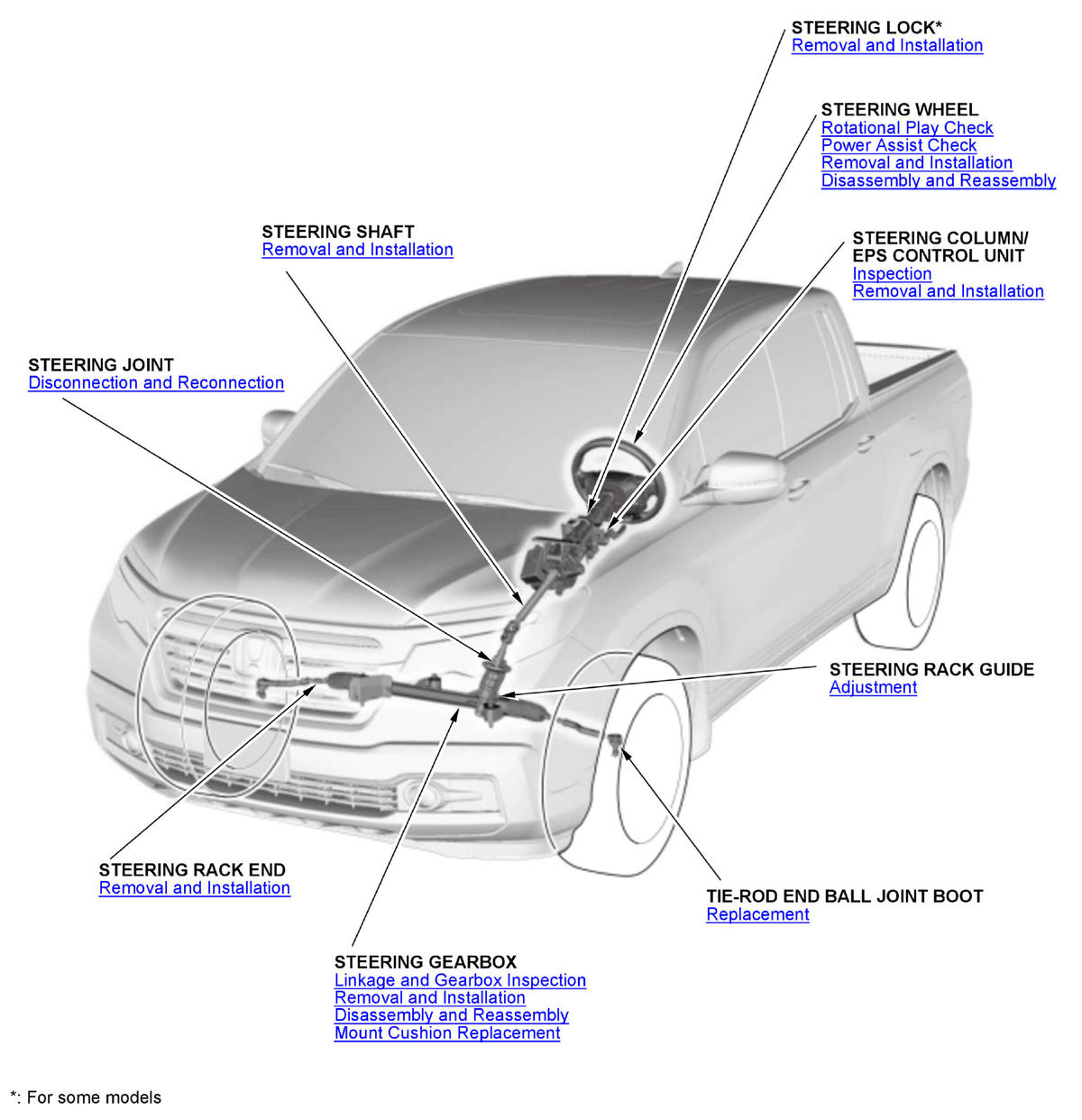 STEERING LOCK*
Removal and Installation

STEERING WHEEL
Rotational Play Check
Power Assist Check
Removal and Installation
Disassembly and Reassembly

STEERING SHAFT
Removal and Installation

STEERING COLUMN/ EPS CONTROL UNIT
Inspection
Removal and Installation

STEERING JOINT
Disconnection and Reconnection

STEERING RACK GUIDE
Adjustment

STEERING RACK END
Removal and Installation

TIE-ROD END BALL JOINT BOOT
Replacement

STEERING GEARBOX
Linkage and Gearbox Inspection
Removal and Installation
Disassembly and Reassembly
Mount Cushion Replacement

*: For some models