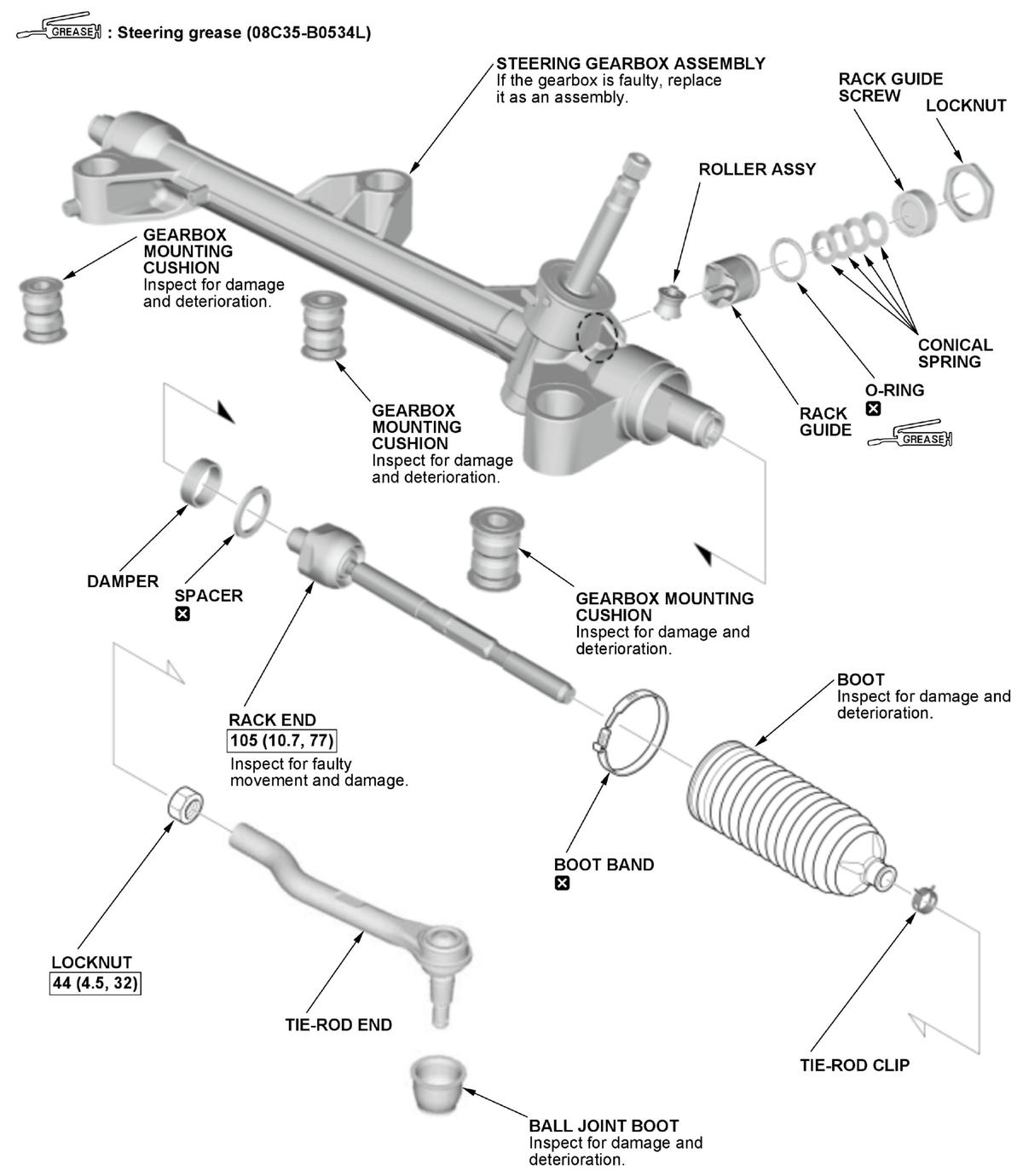 GREASE : Steering grease (08C35-B0534L)

STEERING GEARBOX ASSEMBLY
If the gearbox is faulty, replace it as an assembly.

RACK GUIDE SCREW

LOCKNUT

ROLLER ASSY

GEARBOX MOUNTING CUSHION
Inspect for damage and deterioration.

CONICAL SPRING

O-RING

RACK GUIDE

GREASE

GEARBOX MOUNTING CUSHION
Inspect for damage and deterioration.

DAMPER

SPACER

GEARBOX MOUNTING CUSHION
Inspect for damage and deterioration.

BOOT
Inspect for damage and deterioration.

RACK END
105 (10.7, 77)
Inspect for faulty movement and damage.

BOOT BAND

LOCKNUT
44 (4.5, 32)

TIE-ROD END

TIE-ROD CLIP

BALL JOINT BOOT
Inspect for damage and deterioration.