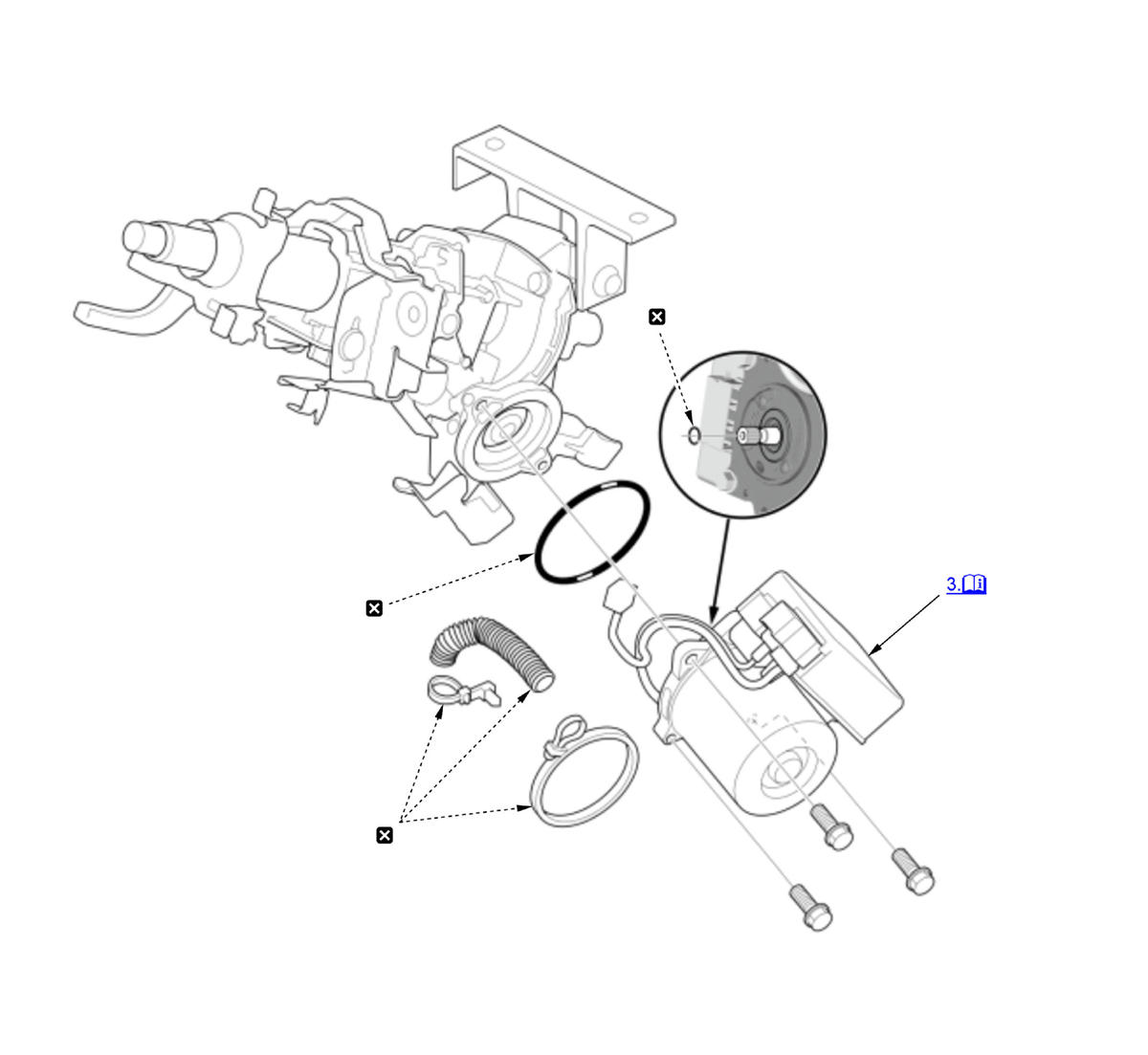 3.