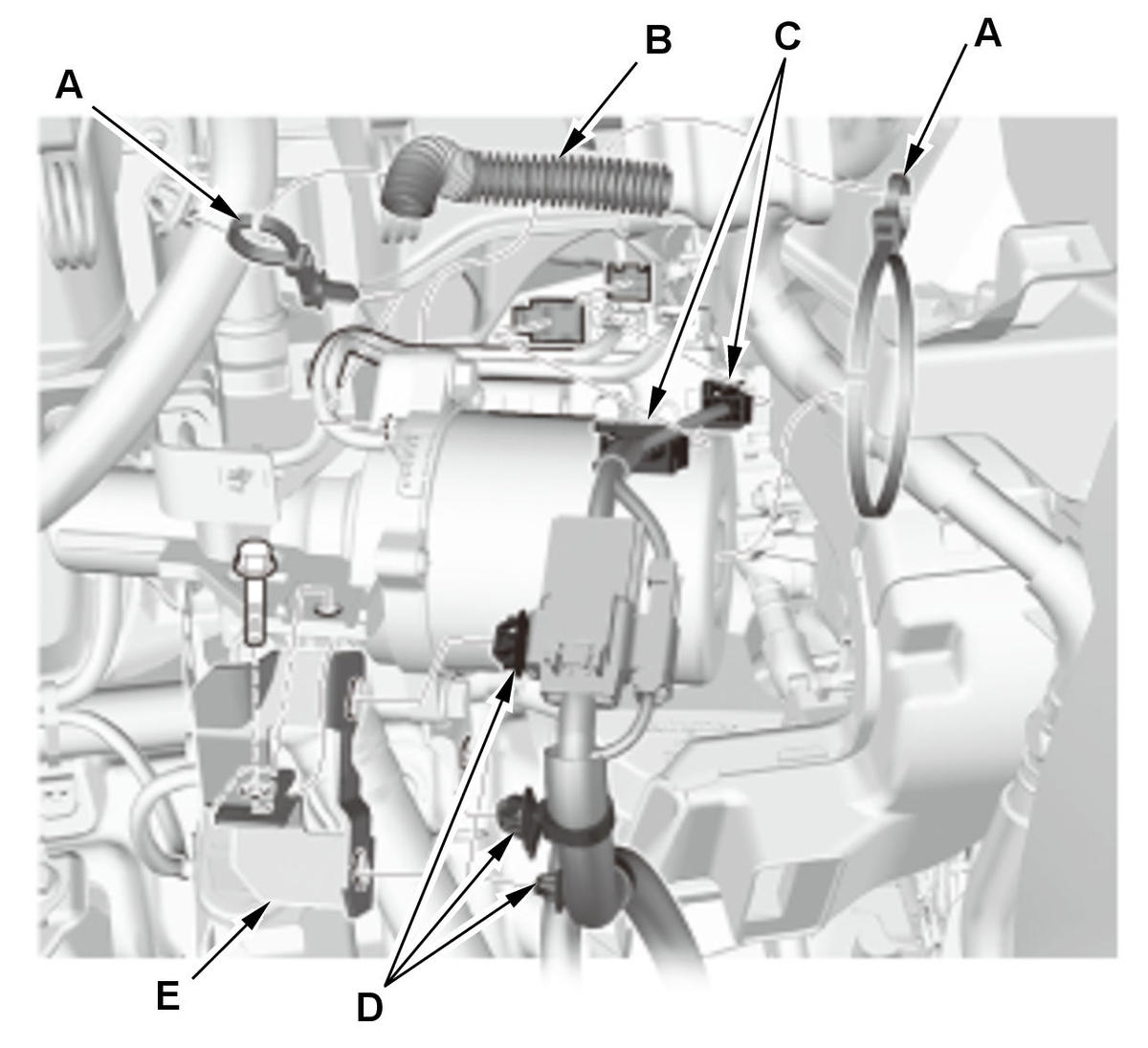 A
B
C
A
E
D