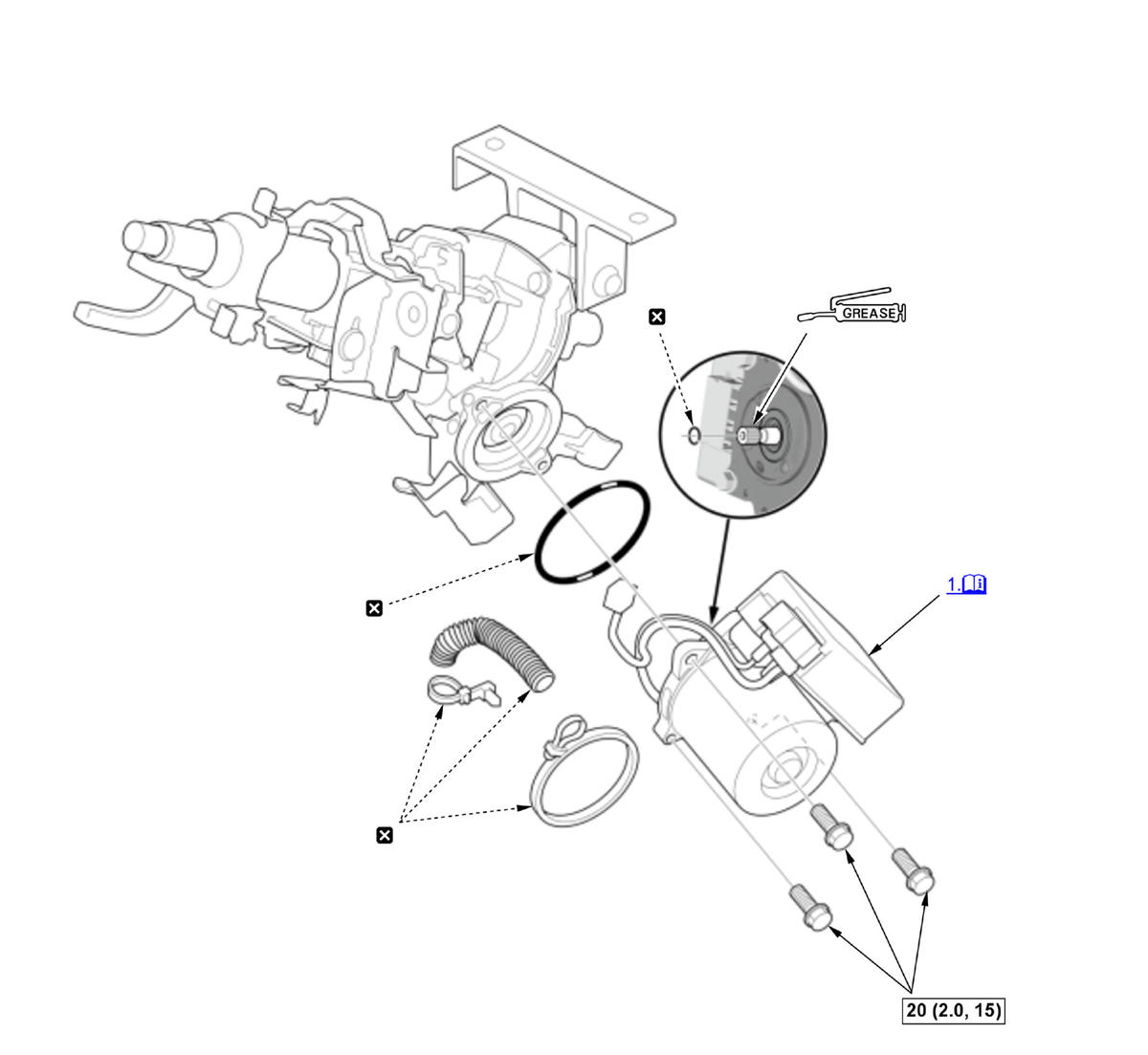 GREASE

1.

20 (2.0, 15)