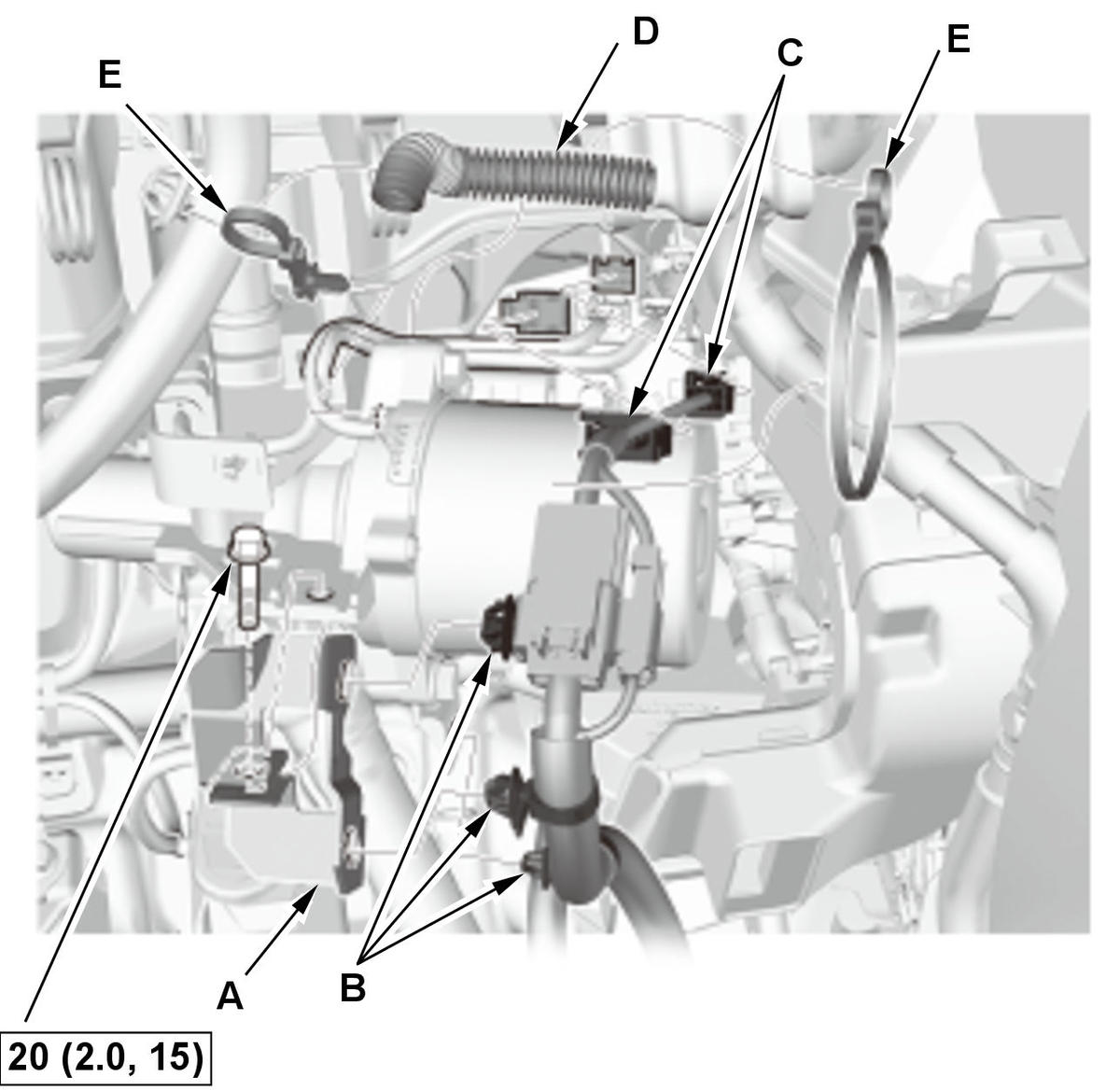 E
D
C
E
A
B
20 (2.0, 15)