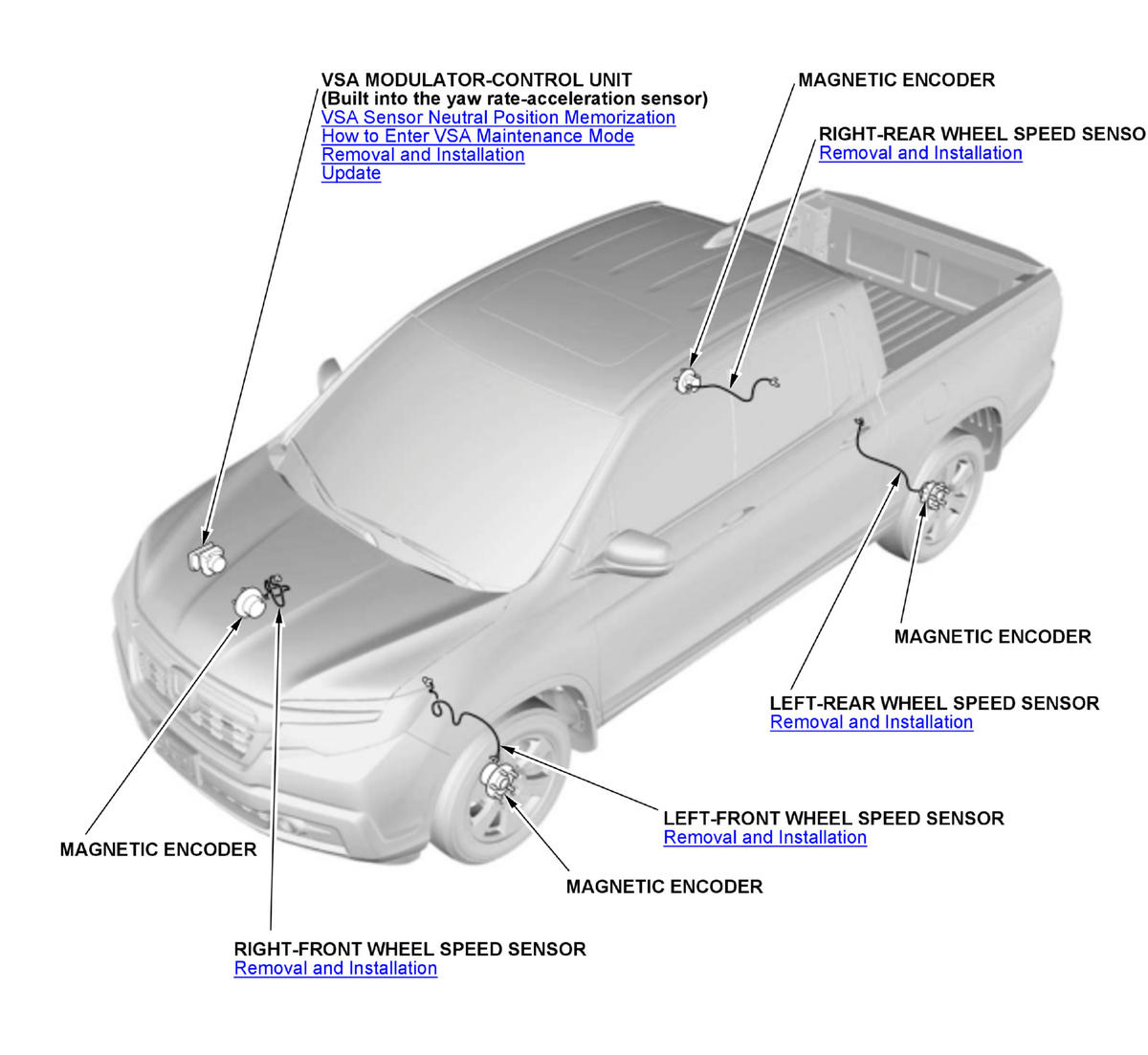 VSA MODULATOR-CONTROL UNIT
(Built into the yaw rate-acceleration sensor)
VSA Sensor Neutral Position Memorization
How to Enter VSA Maintenance Mode
Removal and Installation
Update

MAGNETIC ENCODER

RIGHT-REAR WHEEL SPEED SENSO
Removal and Installation

MAGNETIC ENCODER

LEFT-REAR WHEEL SPEED SENSOR
Removal and Installation

LEFT-FRONT WHEEL SPEED SENSOR
Removal and Installation

MAGNETIC ENCODER

MAGNETIC ENCODER

RIGHT-FRONT WHEEL SPEED SENSOR
Removal and Installation