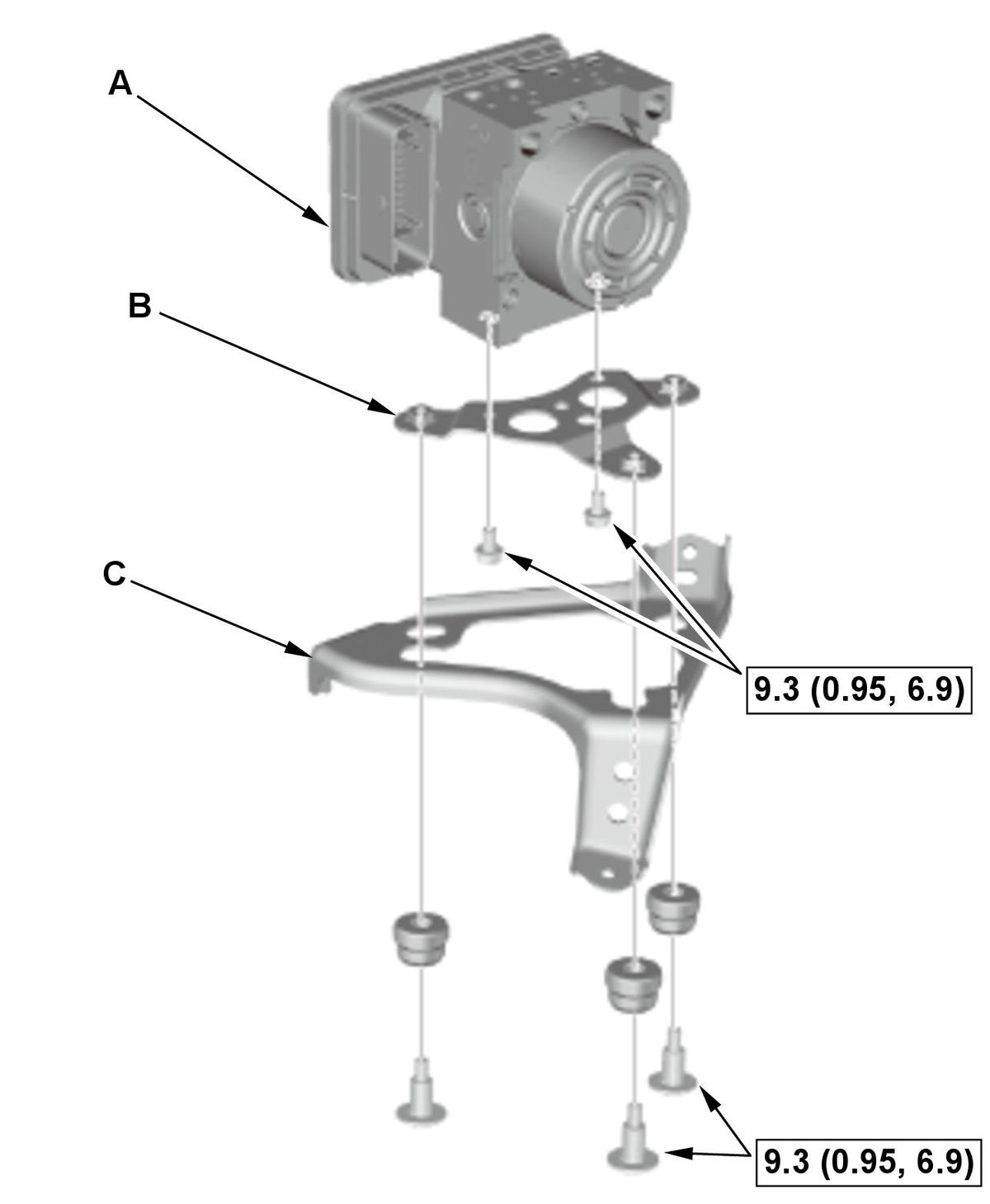 A

B

C

9.3 (0.95, 6.9)

9.3 (0.95, 6.9)