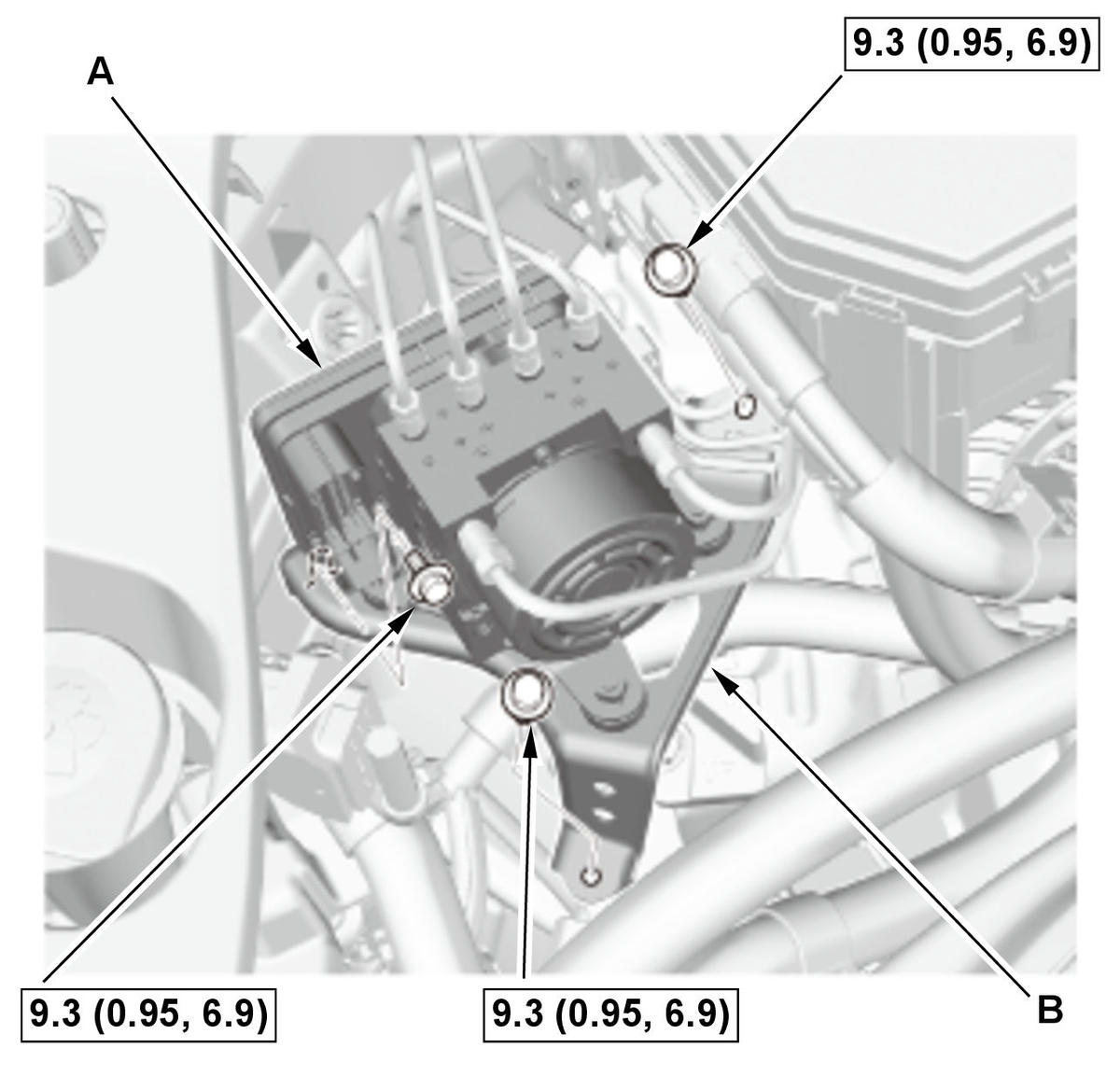 A

9.3 (0.95, 6.9)

9.3 (0.95, 6.9)

9.3 (0.95, 6.9)

B