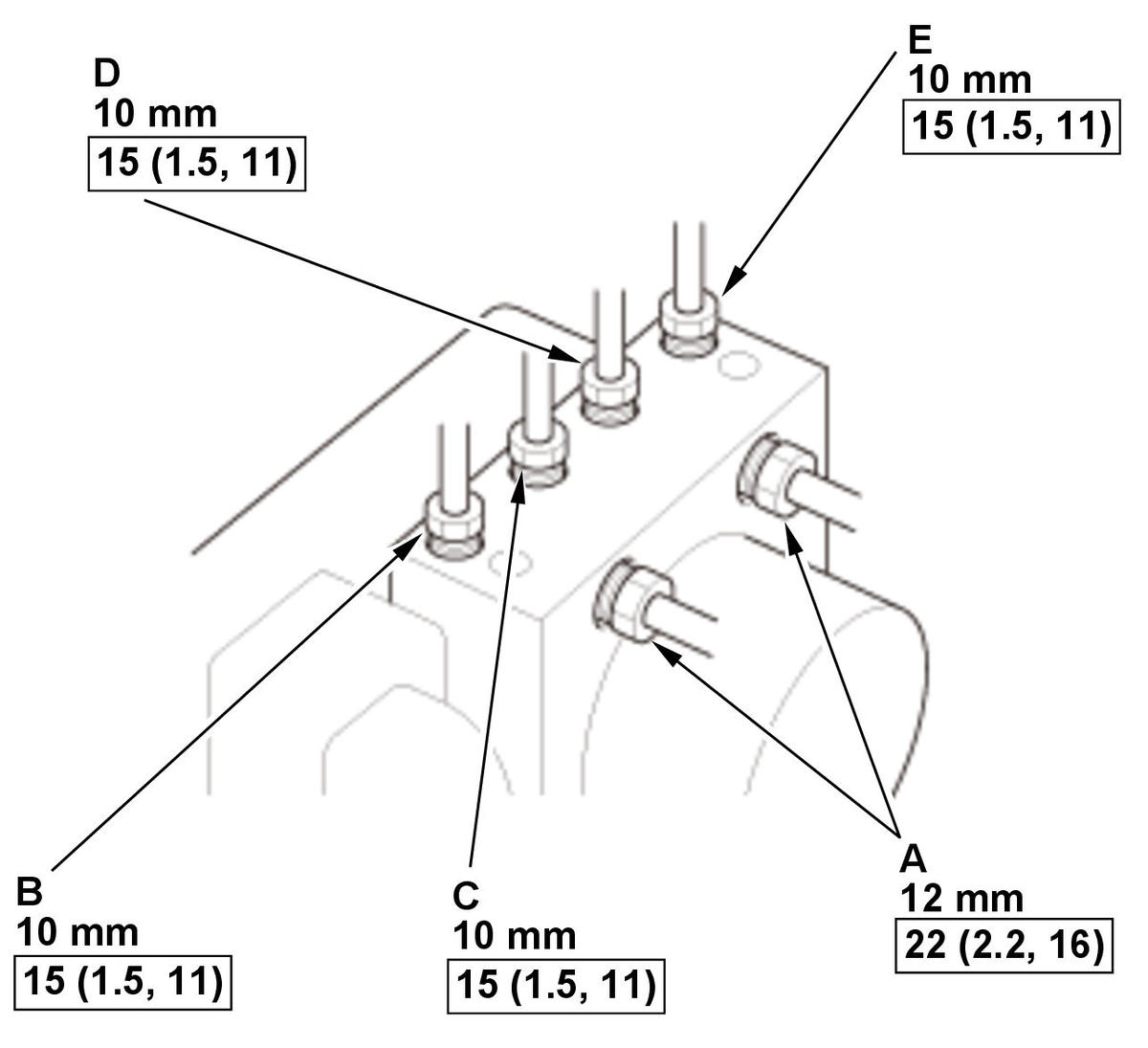 D
10 mm
15 (1.5, 11)

E
10 mm
15 (1.5, 11)

B
10 mm
15 (1.5, 11)

C
10 mm
15 (1.5, 11)

A
12 mm
22 (2.2, 16)