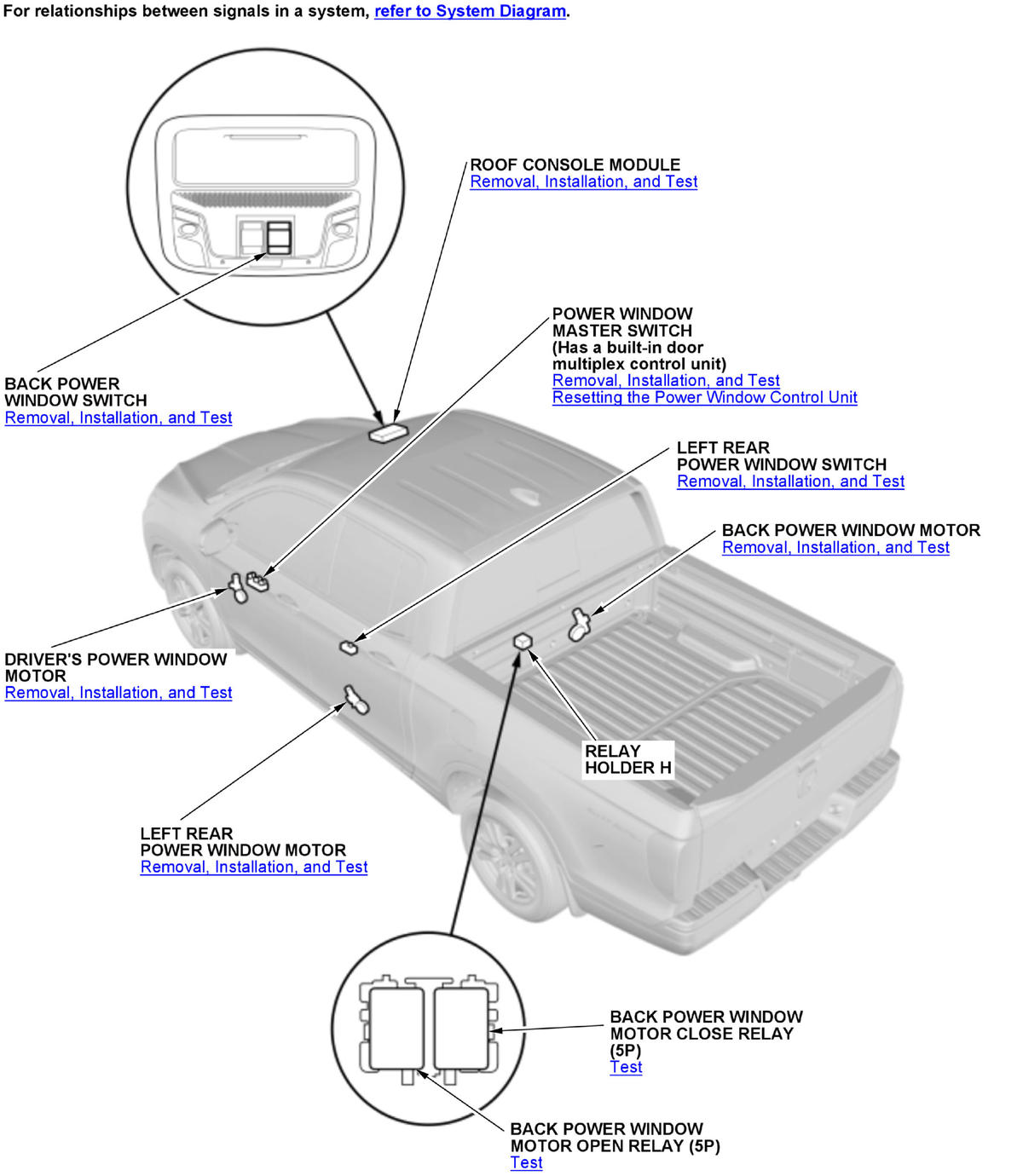 For relationships between signals in a system, refer to System Diagram.

ROOF CONSOLE MODULE
Removal, Installation, and Test

POWER WINDOW MASTER SWITCH (Has a built-in door multiplex control unit)
Removal, Installation, and Test
Resetting the Power Window Control Unit

BACK POWER WINDOW SWITCH
Removal, Installation, and Test

LEFT REAR POWER WINDOW SWITCH
Removal, Installation, and Test

BACK POWER WINDOW MOTOR
Removal, Installation, and Test

DRIVER'S POWER WINDOW MOTOR
Removal, Installation, and Test

RELAY HOLDER H

LEFT REAR POWER WINDOW MOTOR
Removal, Installation, and Test

BACK POWER WINDOW MOTOR CLOSE RELAY (5P)
Test

BACK POWER WINDOW MOTOR OPEN RELAY (5P)
Test