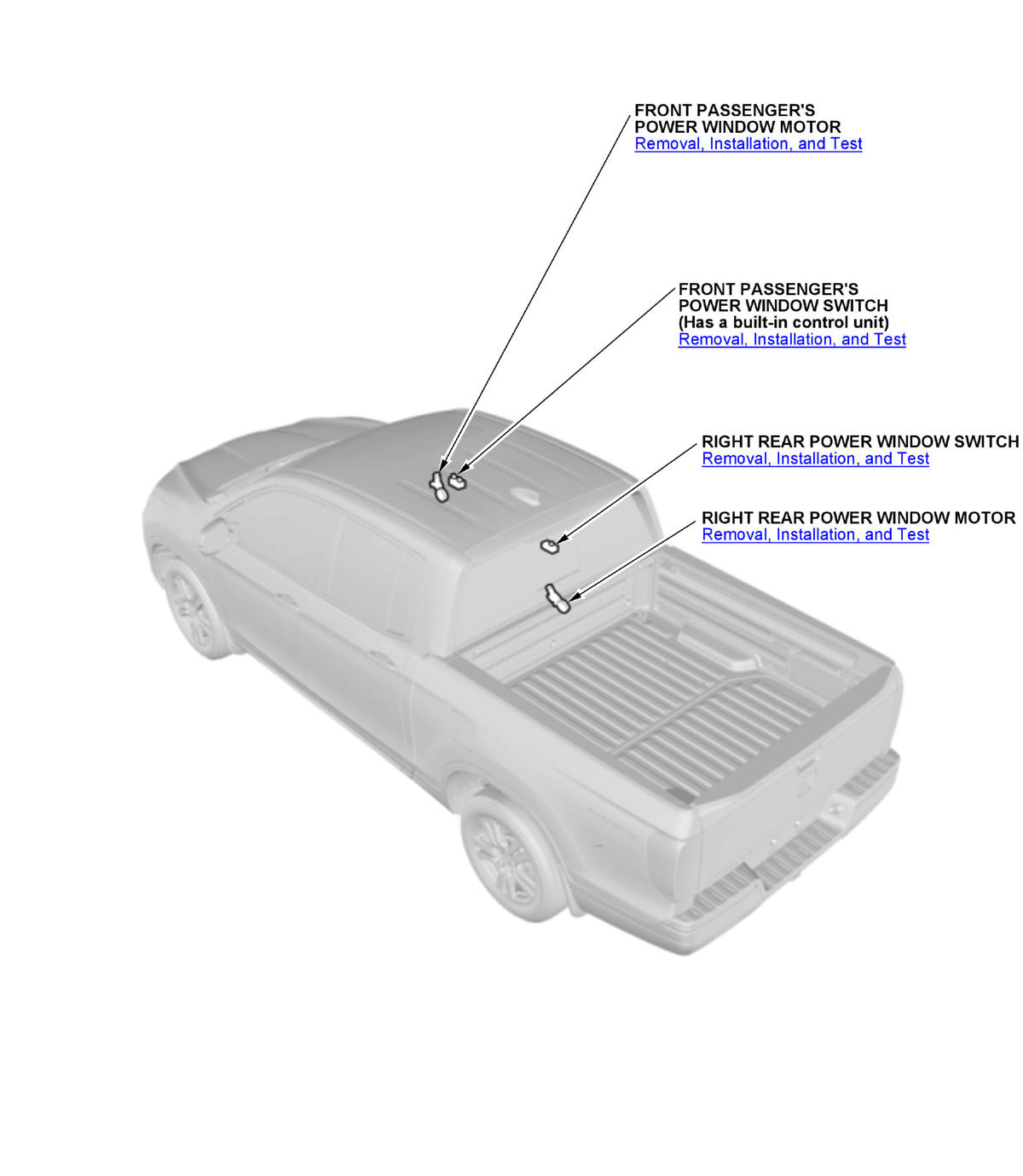 FRONT PASSENGER'S
POWER WINDOW MOTOR
Removal, Installation, and Test

FRONT PASSENGER'S
POWER WINDOW SWITCH
(Has a built-in control unit)
Removal, Installation, and Test

RIGHT REAR POWER WINDOW SWITCH
Removal, Installation, and Test

RIGHT REAR POWER WINDOW MOTOR
Removal, Installation, and Test