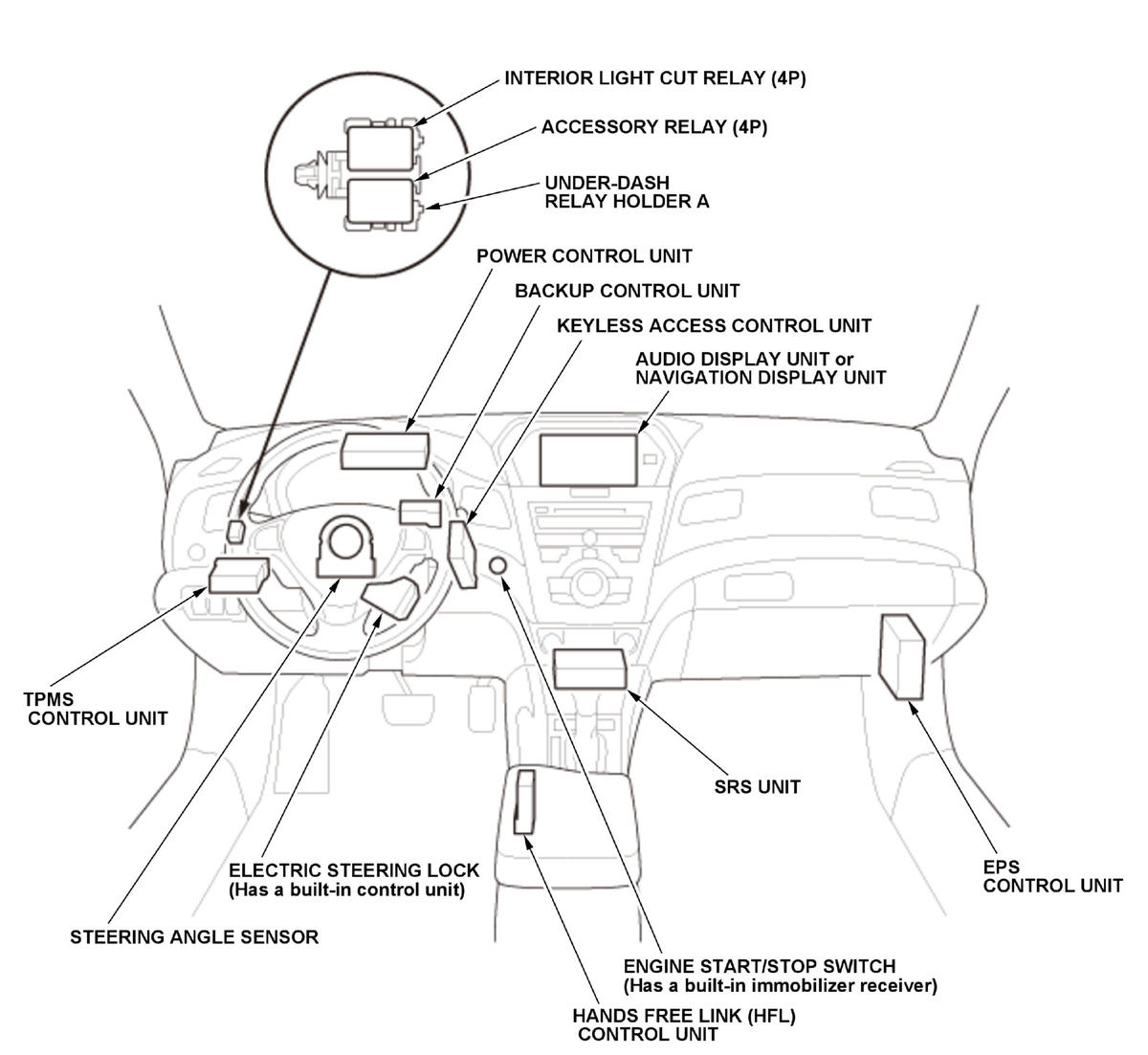 INTERIOR LIGHT CUT RELAY (4P)
ACCESSORY RELAY (4P)
UNDER-DASH RELAY HOLDER A
POWER CONTROL UNIT
BACKUP CONTROL UNIT
KEYLESS ACCESS CONTROL UNIT
AUDIO DISPLAY UNIT or NAVIGATION DISPLAY UNIT
TPMS CONTROL UNIT
SRS UNIT
EPS CONTROL UNIT
ELECTRIC STEERING LOCK (Has a built-in control unit)
STEERING ANGLE SENSOR
ENGINE START/STOP SWITCH (Has a built-in immobilizer receiver)
HANDS FREE LINK (HFL) CONTROL UNIT