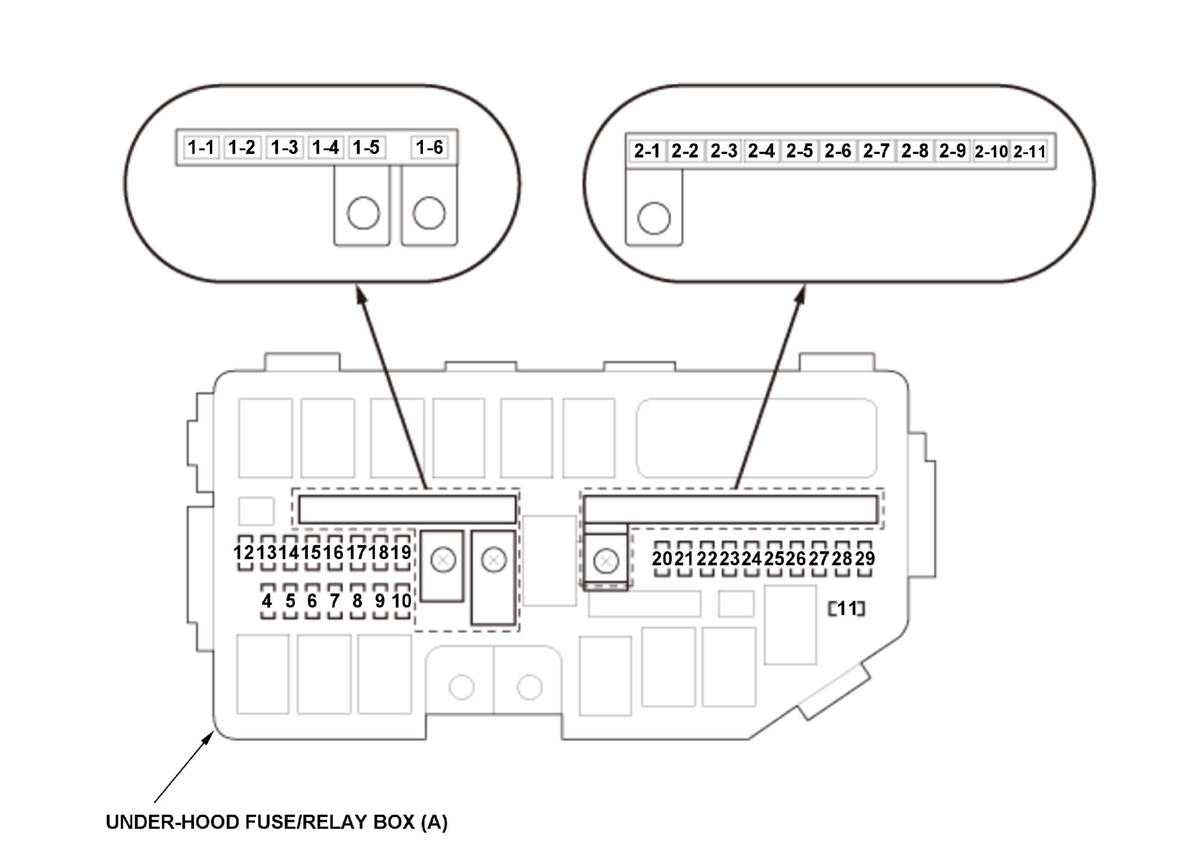 1-1 1-2 1-3 1-4 1-5 1-6

2-1 2-2 2-3 2-4 2-5 2-6 2-7 2-8 2-9 2-10 2-11

12 13 14 15 16 17 18 19

4 5 6 7 8 9 10

20 21 22 23 24 25 26 27 28 29

11

UNDER-HOOD FUSE/RELAY BOX (A)