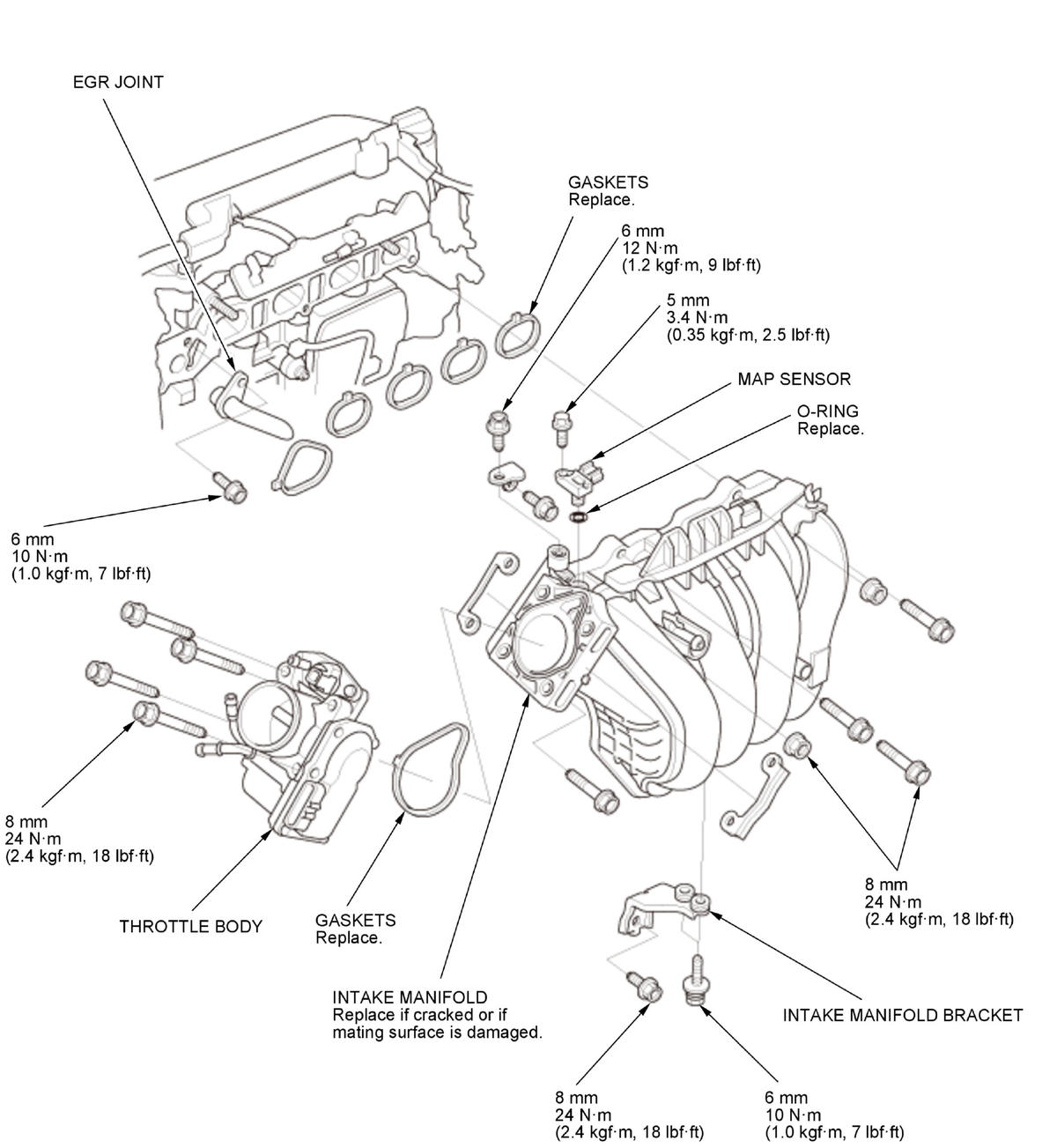 EGR JOINT

GASKETS
Replace.

6 mm
12 N·m
(1.2 kgf·m, 9 lbf·ft)

5 mm
3.4 N·m
(0.35 kgf·m, 2.5 lbf·ft)

MAP SENSOR

O-RING
Replace.

6 mm
10 N·m
(1.0 kgf·m, 7 lbf·ft)

8 mm
24 N·m
(2.4 kgf·m, 18 lbf·ft)

THROTTLE BODY

GASKETS
Replace.

INTAKE MANIFOLD
Replace if cracked or if mating surface is damaged.

8 mm
24 N·m
(2.4 kgf·m, 18 lbf·ft)

INTAKE MANIFOLD BRACKET

8 mm
24 N·m
(2.4 kgf·m, 18 lbf·ft)

6 mm
10 N·m
(1.0 kgf·m, 7 lbf·ft)