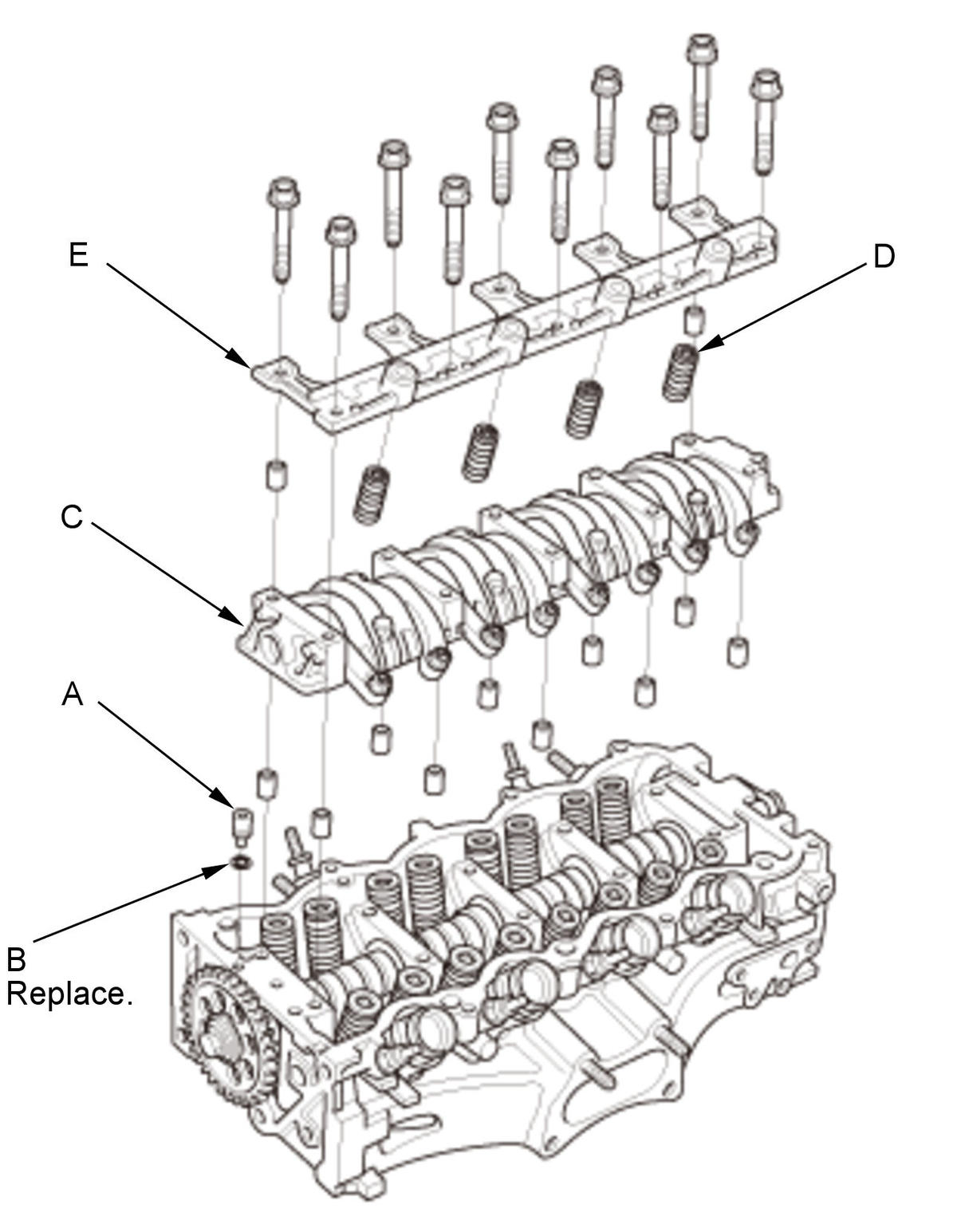 E

D

C

A

B
Replace.