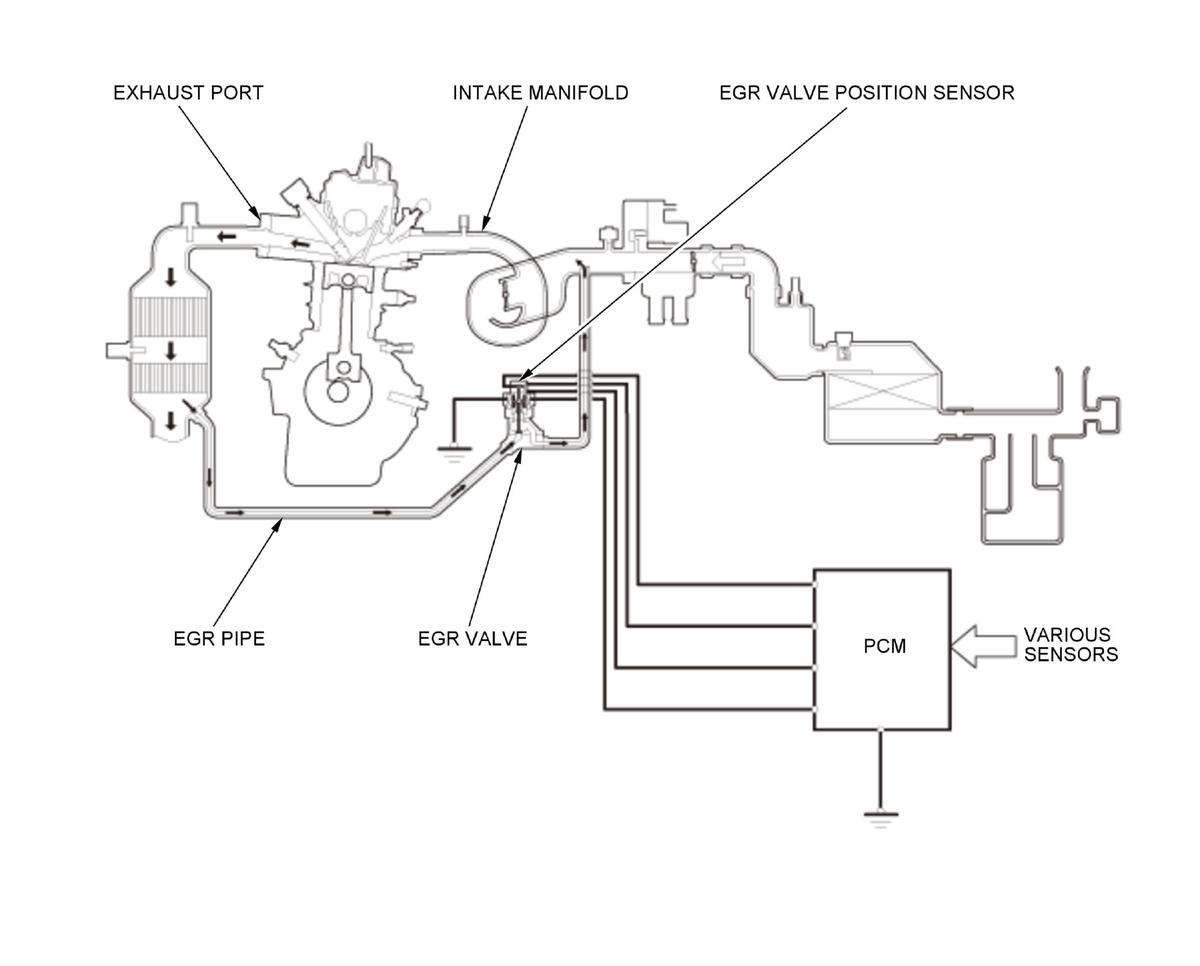 EXHAUST PORT
INTAKE MANIFOLD
EGR VALVE POSITION SENSOR
EGR PIPE
EGR VALVE
PCM
VARIOUS SENSORS