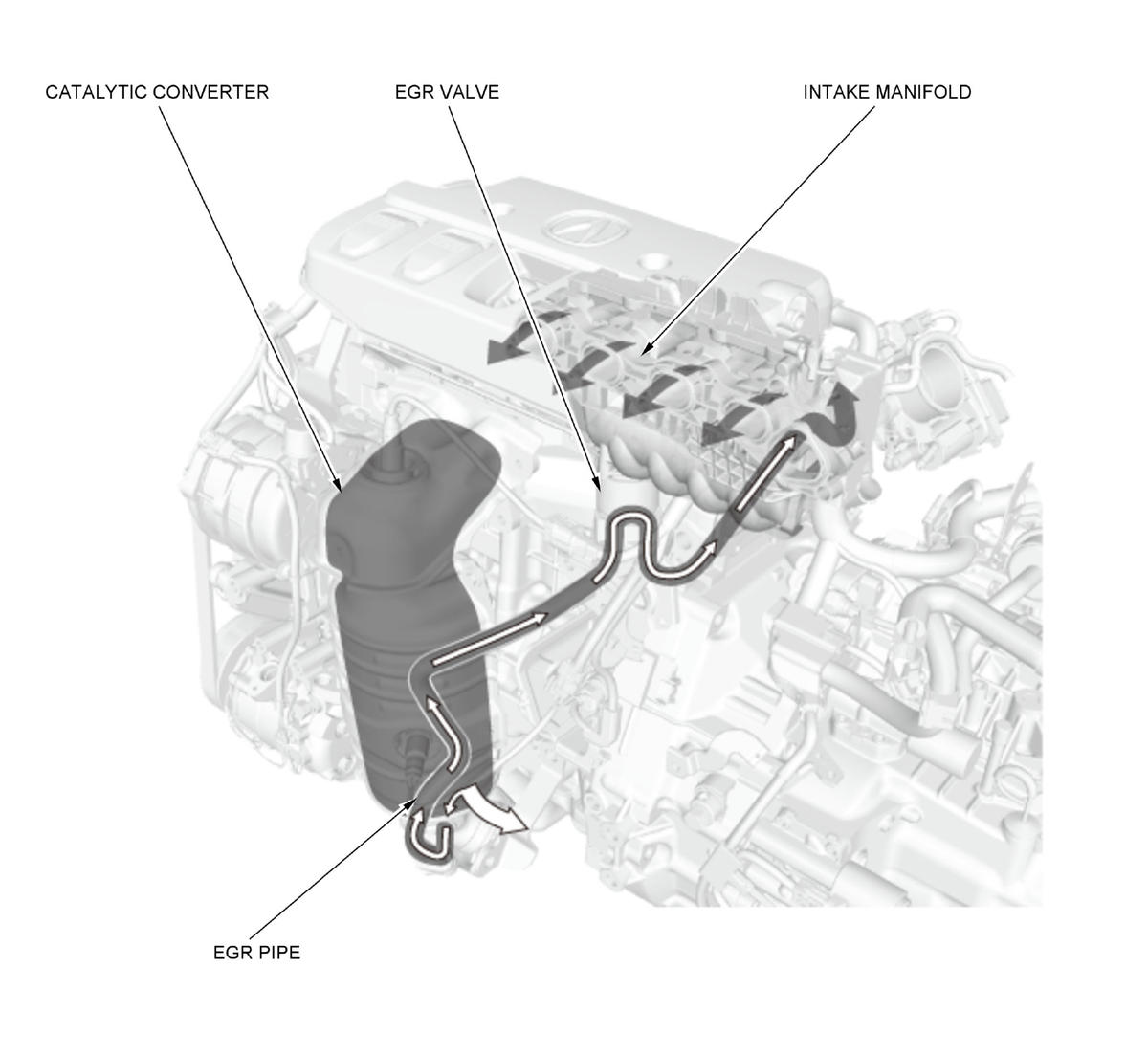 CATALYTIC CONVERTER

EGR VALVE

INTAKE MANIFOLD

EGR PIPE