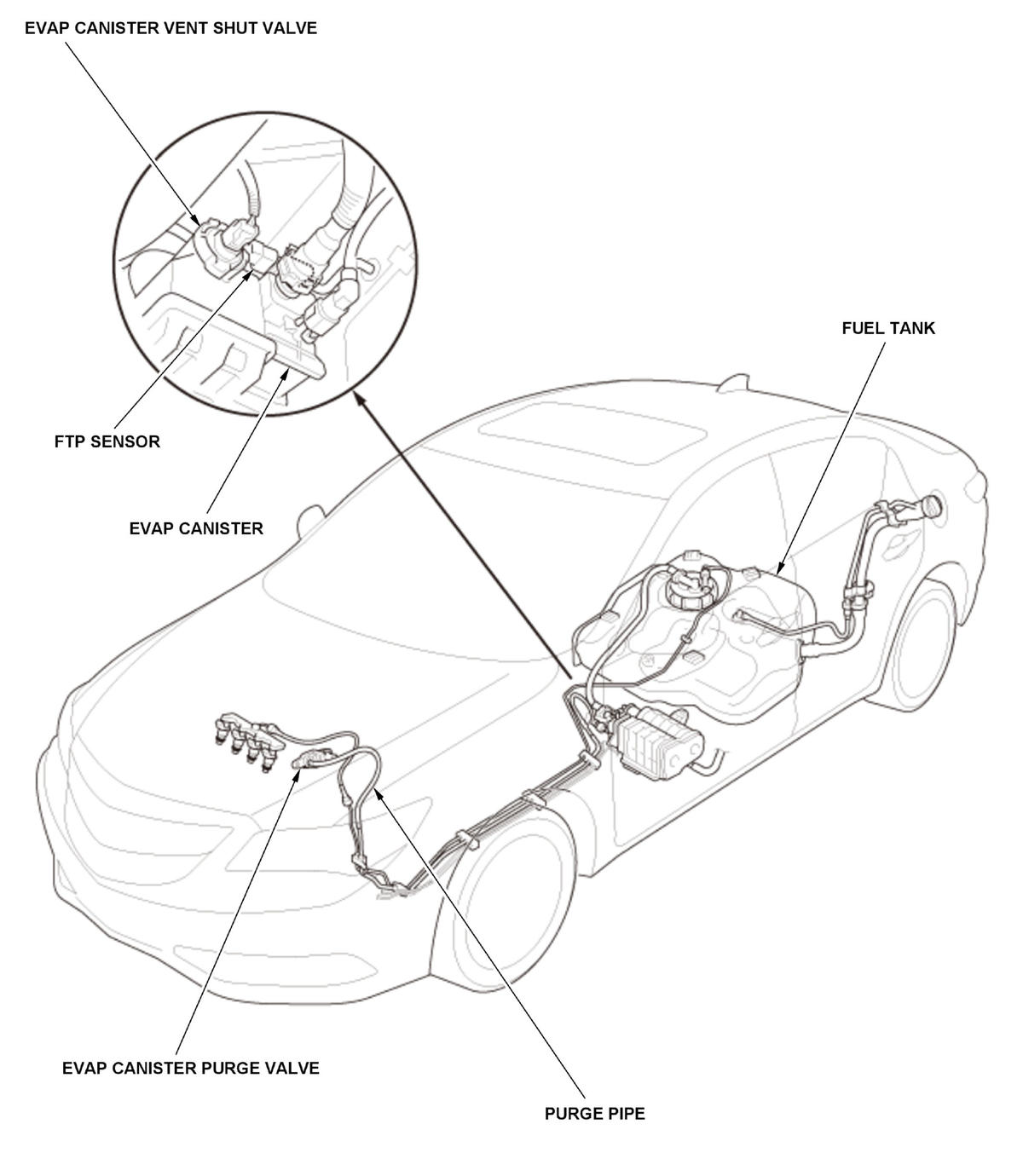 EVAP CANISTER VENT SHUT VALVE

FUEL TANK

FTP SENSOR

EVAP CANISTER

EVAP CANISTER PURGE VALVE

PURGE PIPE