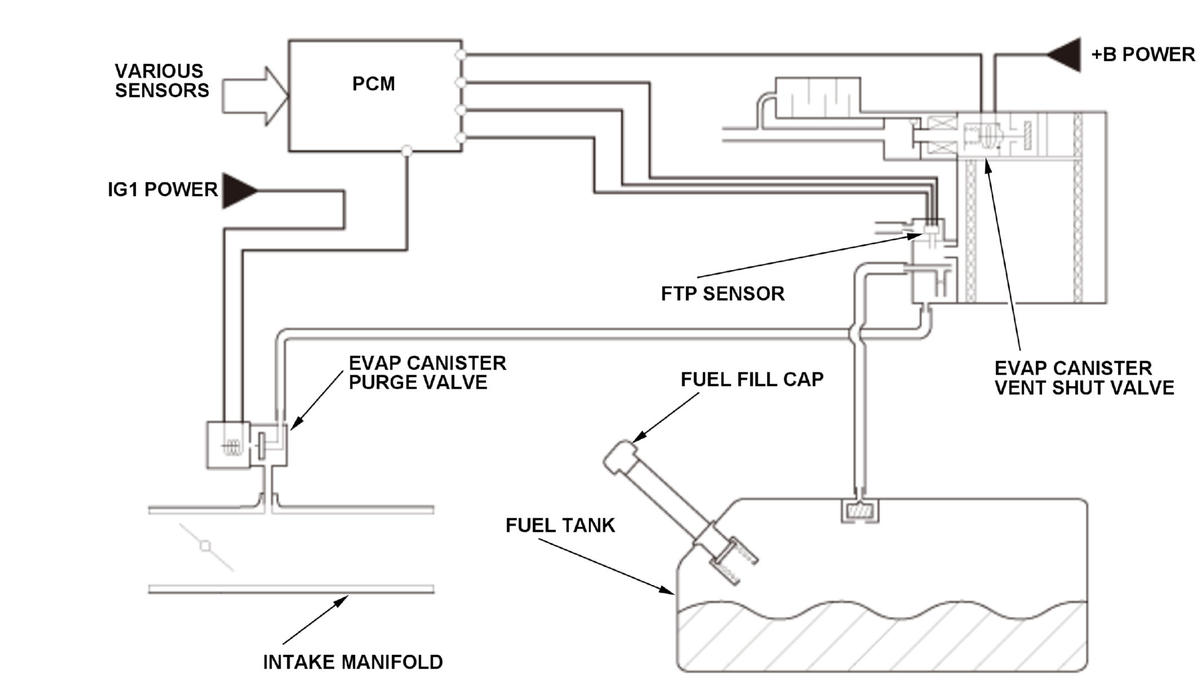 VARIOUS SENSORS

PCM

+B POWER

IG1 POWER

FTP SENSOR

EVAP CANISTER PURGE VALVE

FUEL FILL CAP

EVAP CANISTER VENT SHUT VALVE

FUEL TANK

INTAKE MANIFOLD