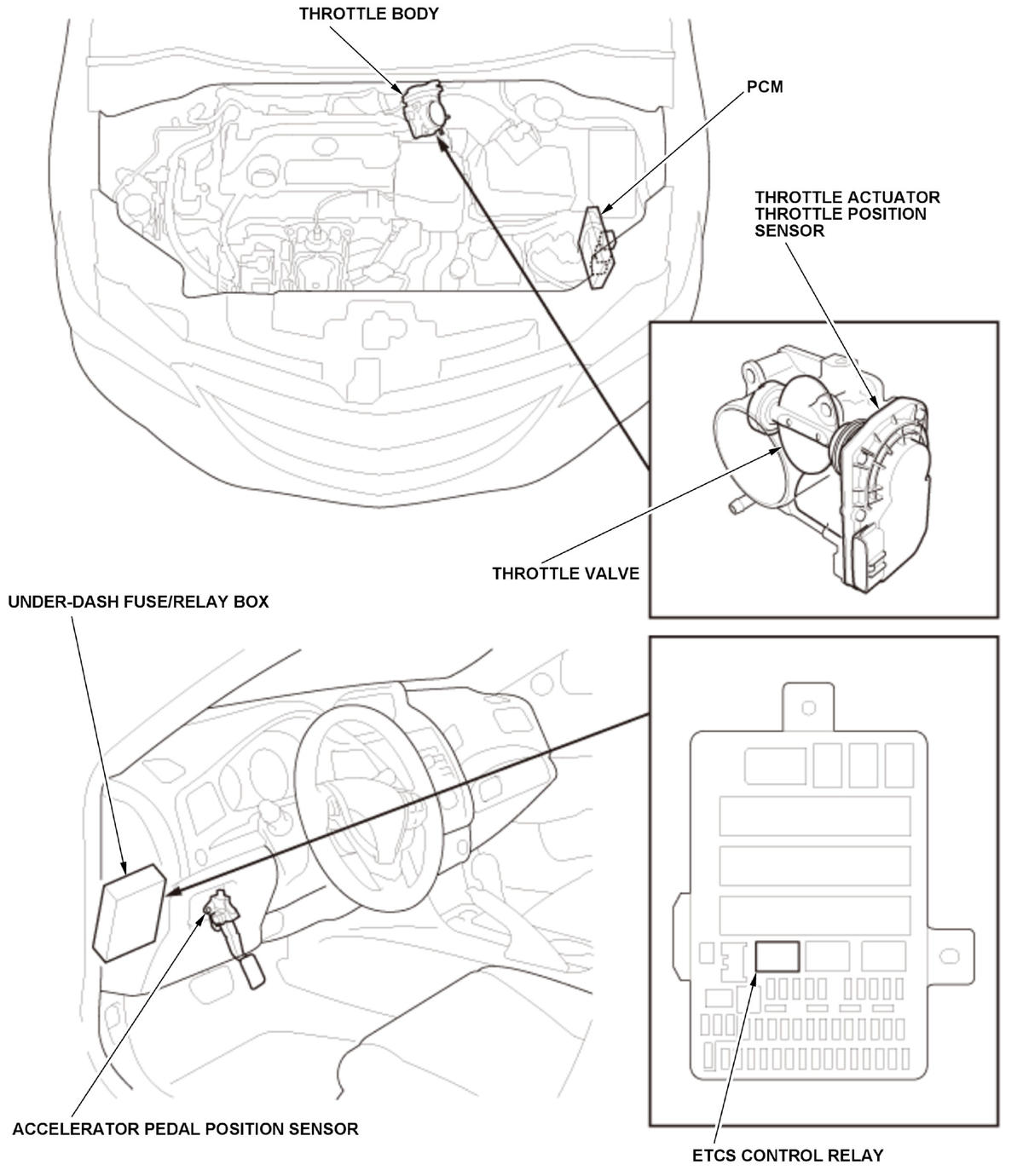 THROTTLE BODY

PCM

THROTTLE ACTUATOR
THROTTLE POSITION SENSOR

THROTTLE VALVE

UNDER-DASH FUSE/RELAY BOX

ACCELERATOR PEDAL POSITION SENSOR

ETCS CONTROL RELAY