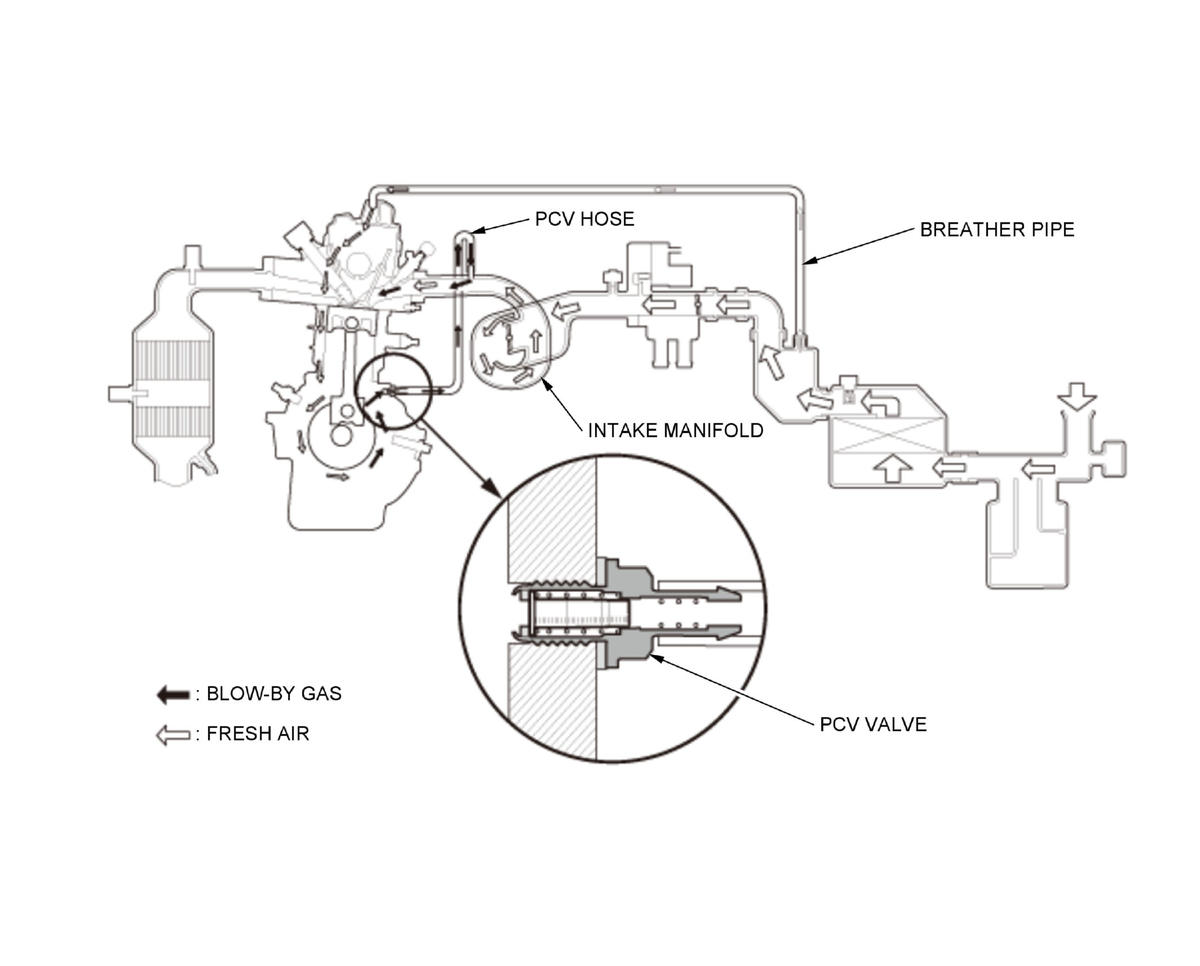 PCV HOSE

BREATHER PIPE

INTAKE MANIFOLD

PCV VALVE

: BLOW-BY GAS

: FRESH AIR