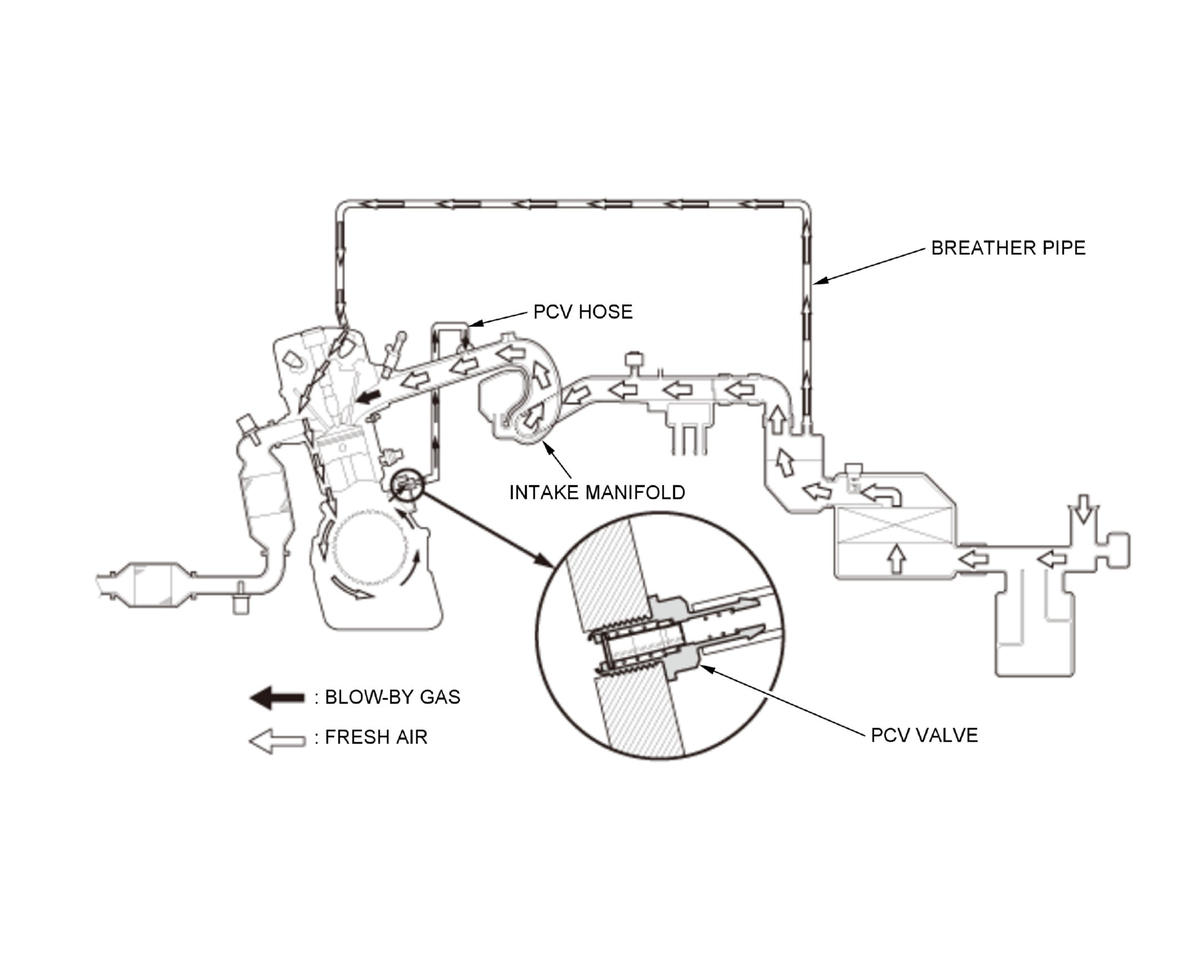 BREATHER PIPE

PCV HOSE

INTAKE MANIFOLD

: BLOW-BY GAS

: FRESH AIR

PCV VALVE