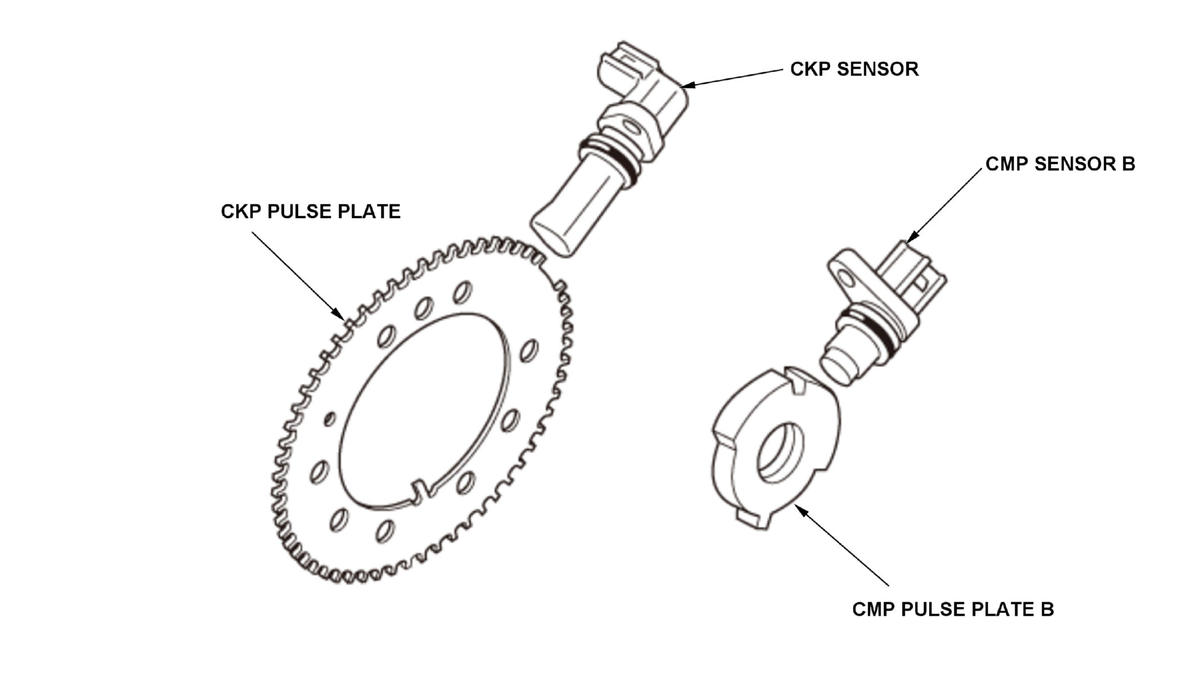 CKP SENSOR

CMP SENSOR B

CKP PULSE PLATE

CMP PULSE PLATE B