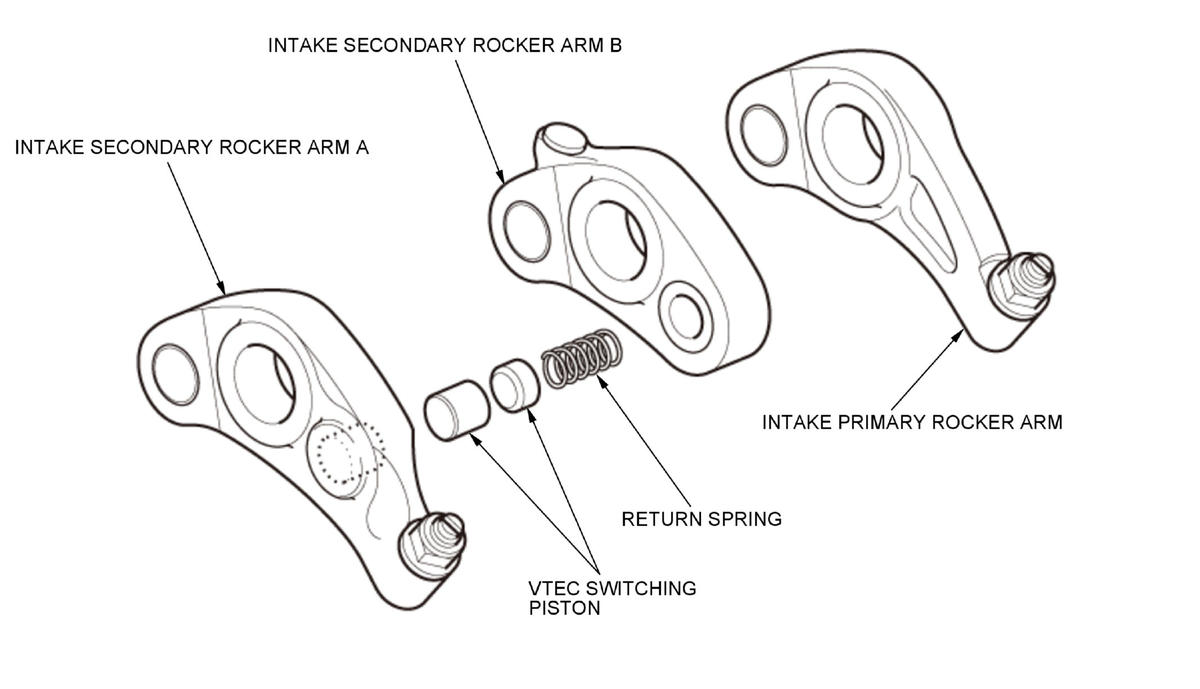 INTAKE SECONDARY ROCKER ARM B

INTAKE SECONDARY ROCKER ARM A

INTAKE PRIMARY ROCKER ARM

RETURN SPRING

VTEC SWITCHING PISTON