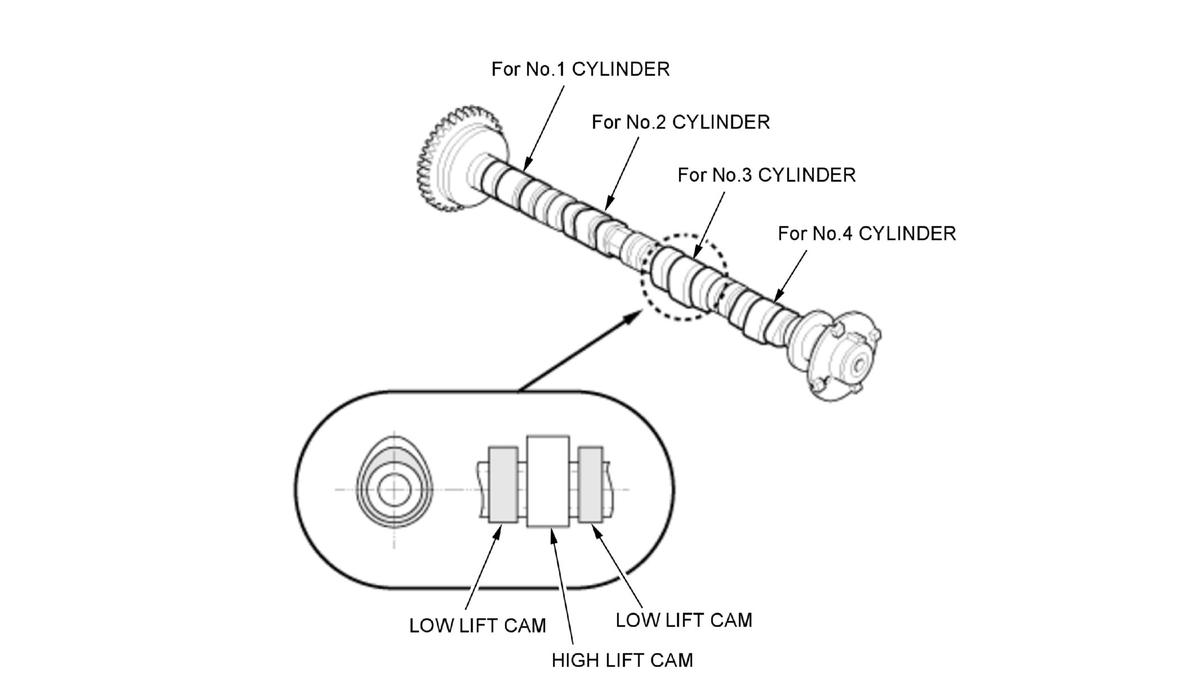 For No.1 CYLINDER

For No.2 CYLINDER

For No.3 CYLINDER

For No.4 CYLINDER

LOW LIFT CAM

LOW LIFT CAM

HIGH LIFT CAM