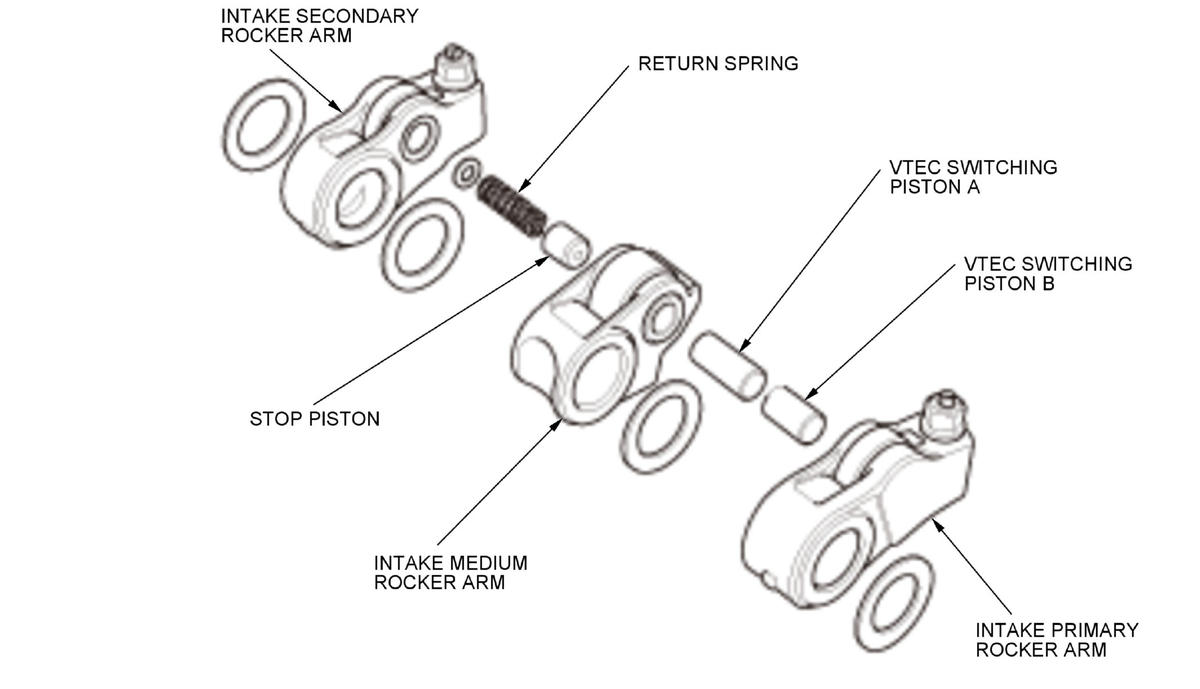 INTAKE SECONDARY ROCKER ARM

RETURN SPRING

VTEC SWITCHING PISTON A

VTEC SWITCHING PISTON B

STOP PISTON

INTAKE MEDIUM ROCKER ARM

INTAKE PRIMARY ROCKER ARM