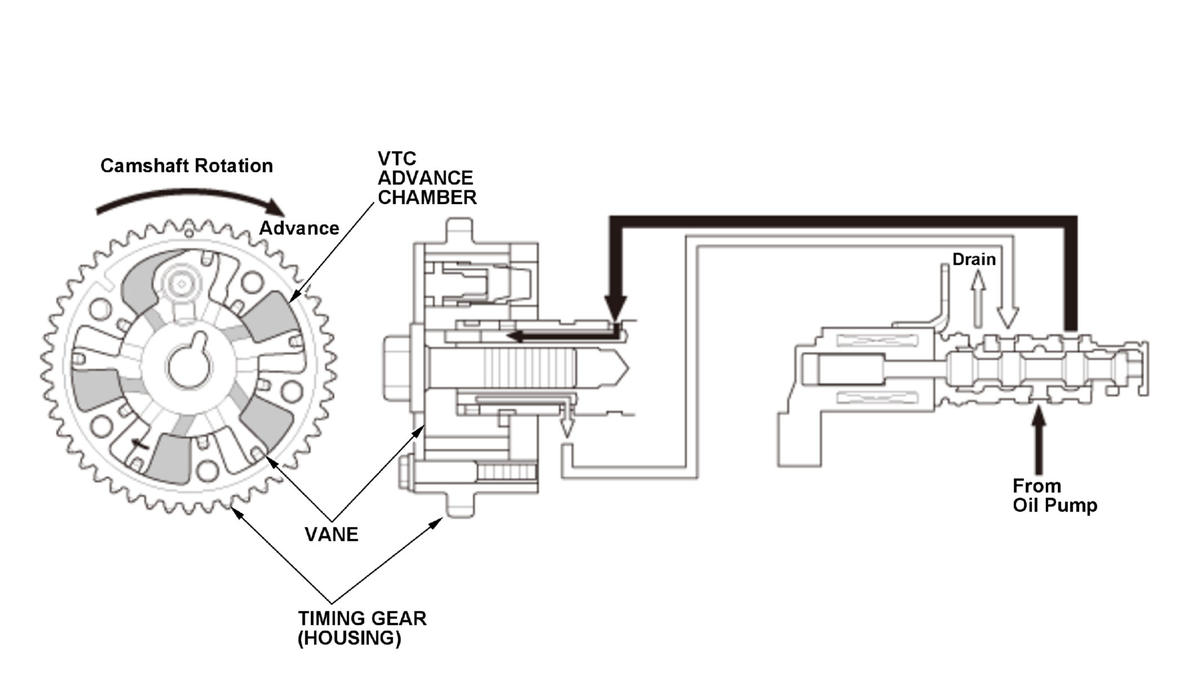 Camshaft Rotation

Advance

VTC ADVANCE CHAMBER

Drain

From Oil Pump

VANE

TIMING GEAR (HOUSING)