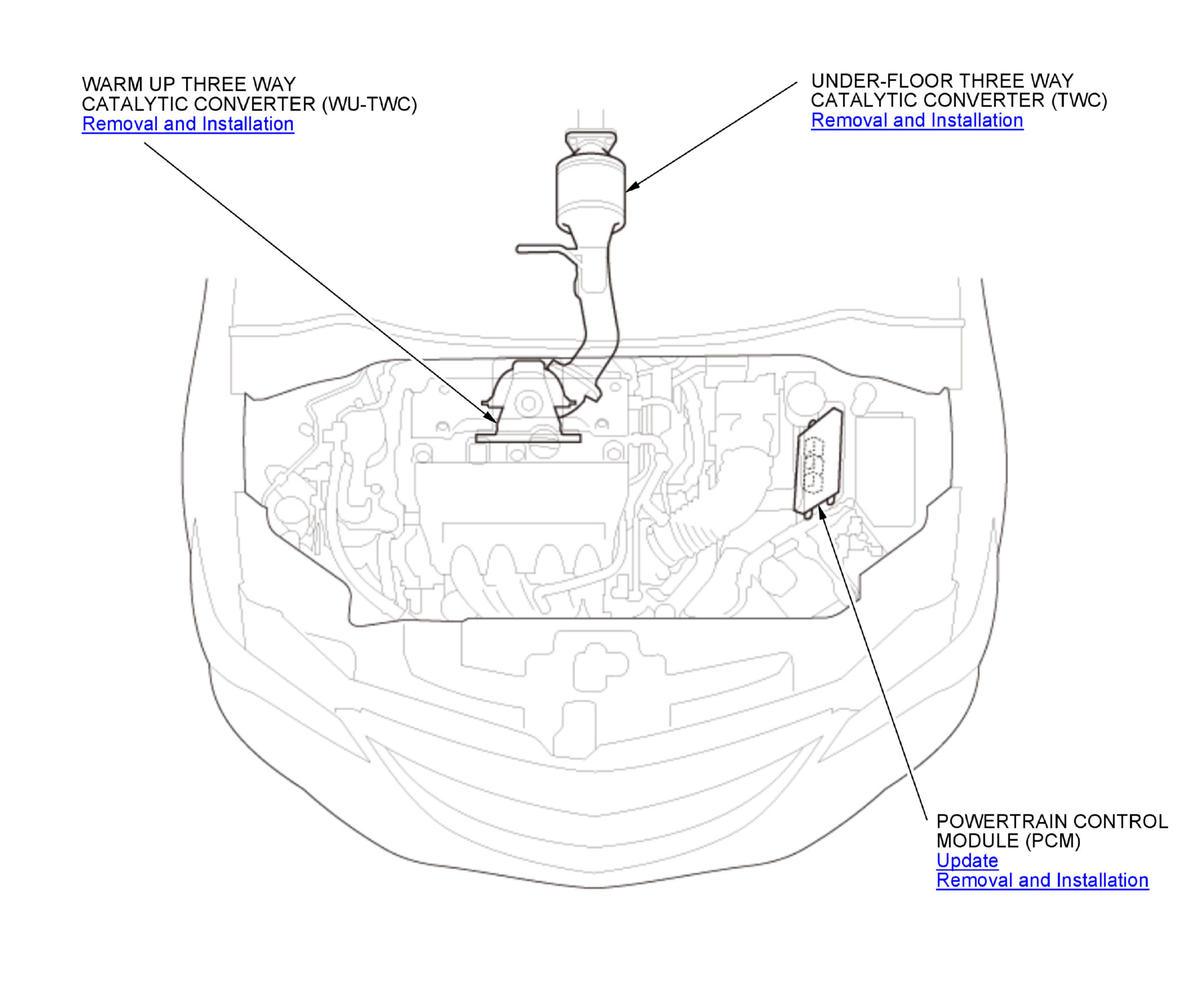 WARM UP THREE WAY CATALYTIC CONVERTER (WU-TWC)
Removal and Installation

UNDER-FLOOR THREE WAY CATALYTIC CONVERTER (TWC)
Removal and Installation

POWERTRAIN CONTROL MODULE (PCM)
Update
Removal and Installation