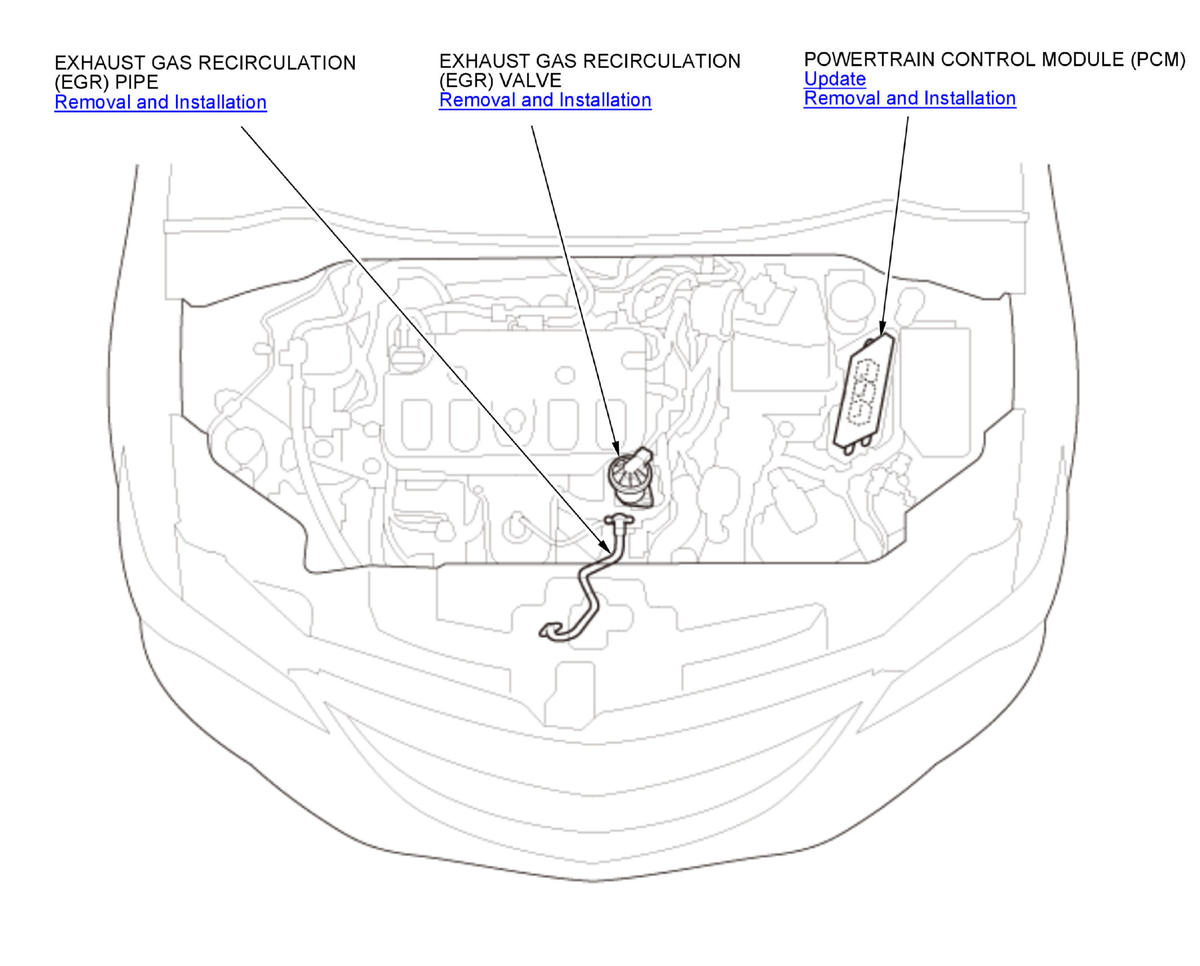 EXHAUST GAS RECIRCULATION (EGR) PIPE
Removal and Installation

EXHAUST GAS RECIRCULATION (EGR) VALVE
Removal and Installation

POWERTRAIN CONTROL MODULE (PCM)
Update
Removal and Installation