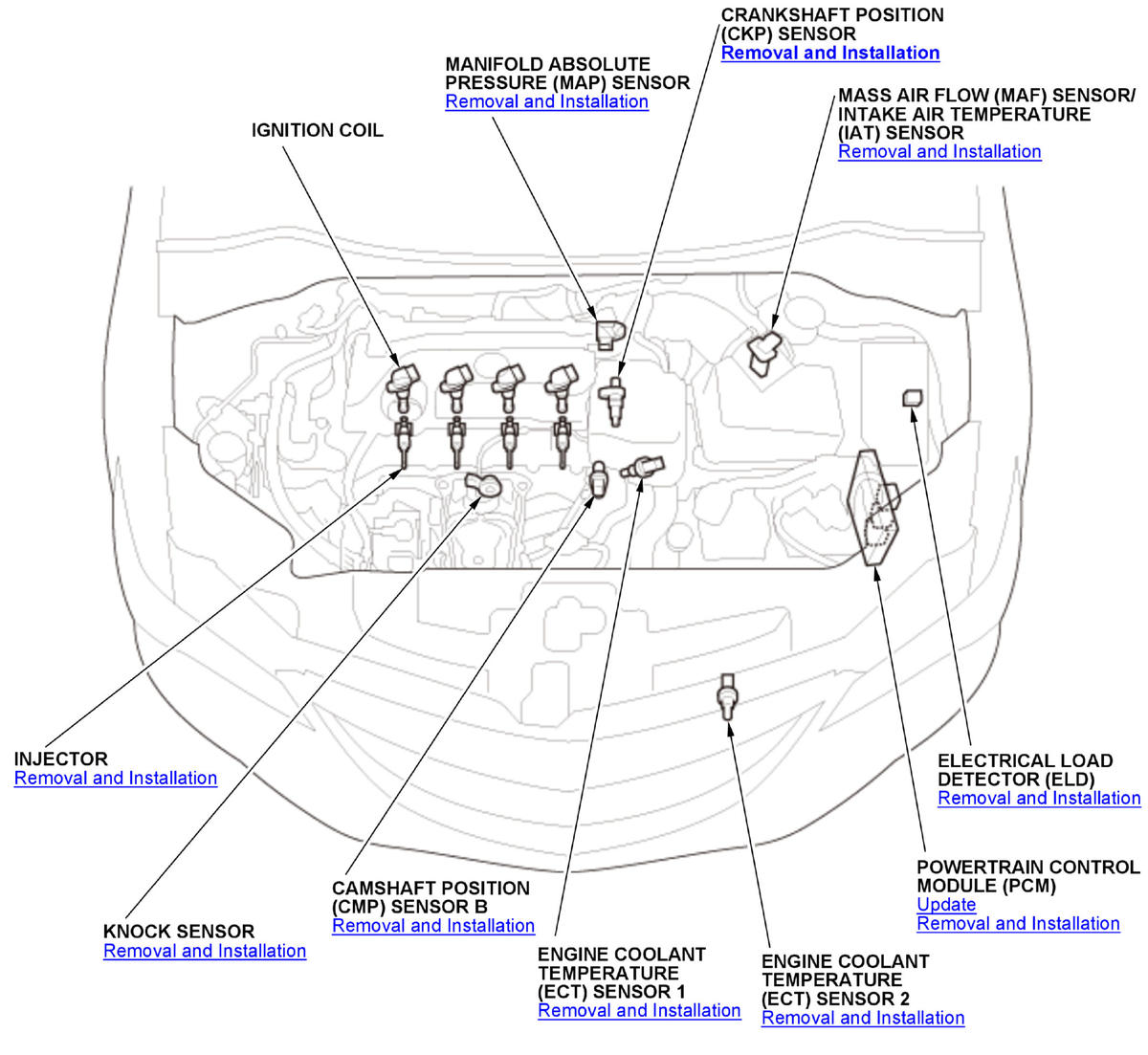 CRANKSHAFT POSITION (CKP) SENSOR
Removal and Installation

MANIFOLD ABSOLUTE PRESSURE (MAP) SENSOR
Removal and Installation

MASS AIR FLOW (MAF) SENSOR/ INTAKE AIR TEMPERATURE (IAT) SENSOR
Removal and Installation

IGNITION COIL

INJECTOR
Removal and Installation

ELECTRICAL LOAD DETECTOR (ELD)
Removal and Installation

POWERTRAIN CONTROL MODULE (PCM)
Update
Removal and Installation

CAMSHAFT POSITION (CMP) SENSOR B
Removal and Installation

KNOCK SENSOR
Removal and Installation

ENGINE COOLANT TEMPERATURE (ECT) SENSOR 1
Removal and Installation

ENGINE COOLANT TEMPERATURE (ECT) SENSOR 2
Removal and Installation