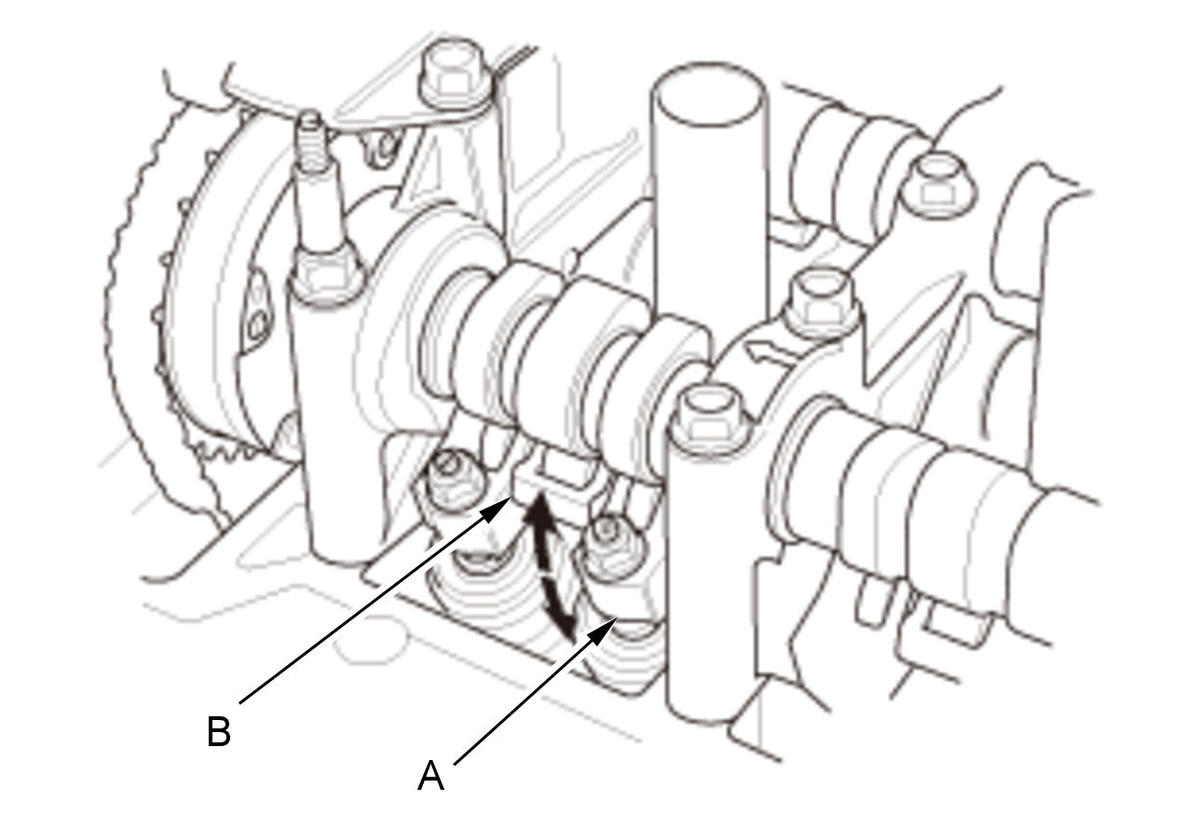 B

A