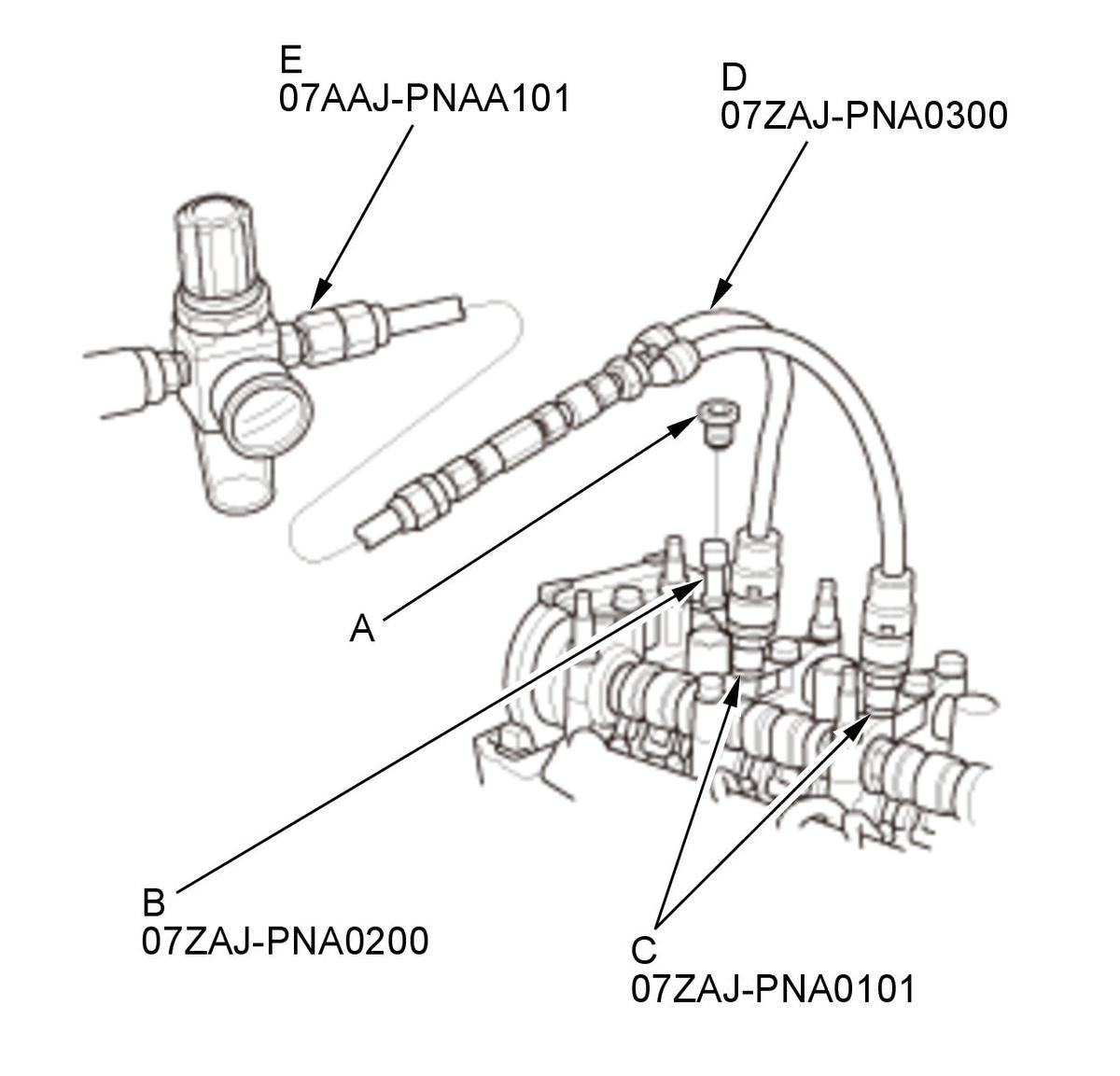 E
07AAJ-PNAA101

D
07ZAJ-PNA0300

A

B
07ZAJ-PNA0200

C
07ZAJ-PNA0101