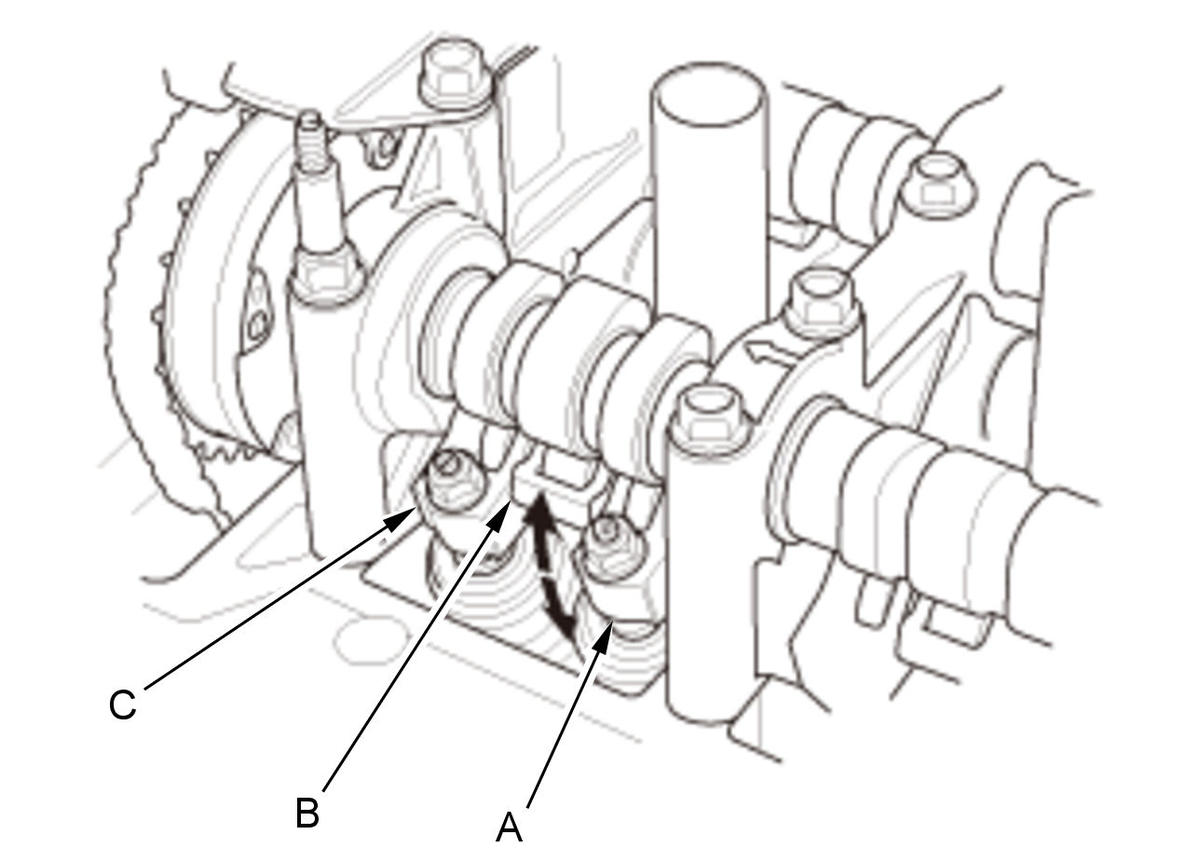 C

B

A