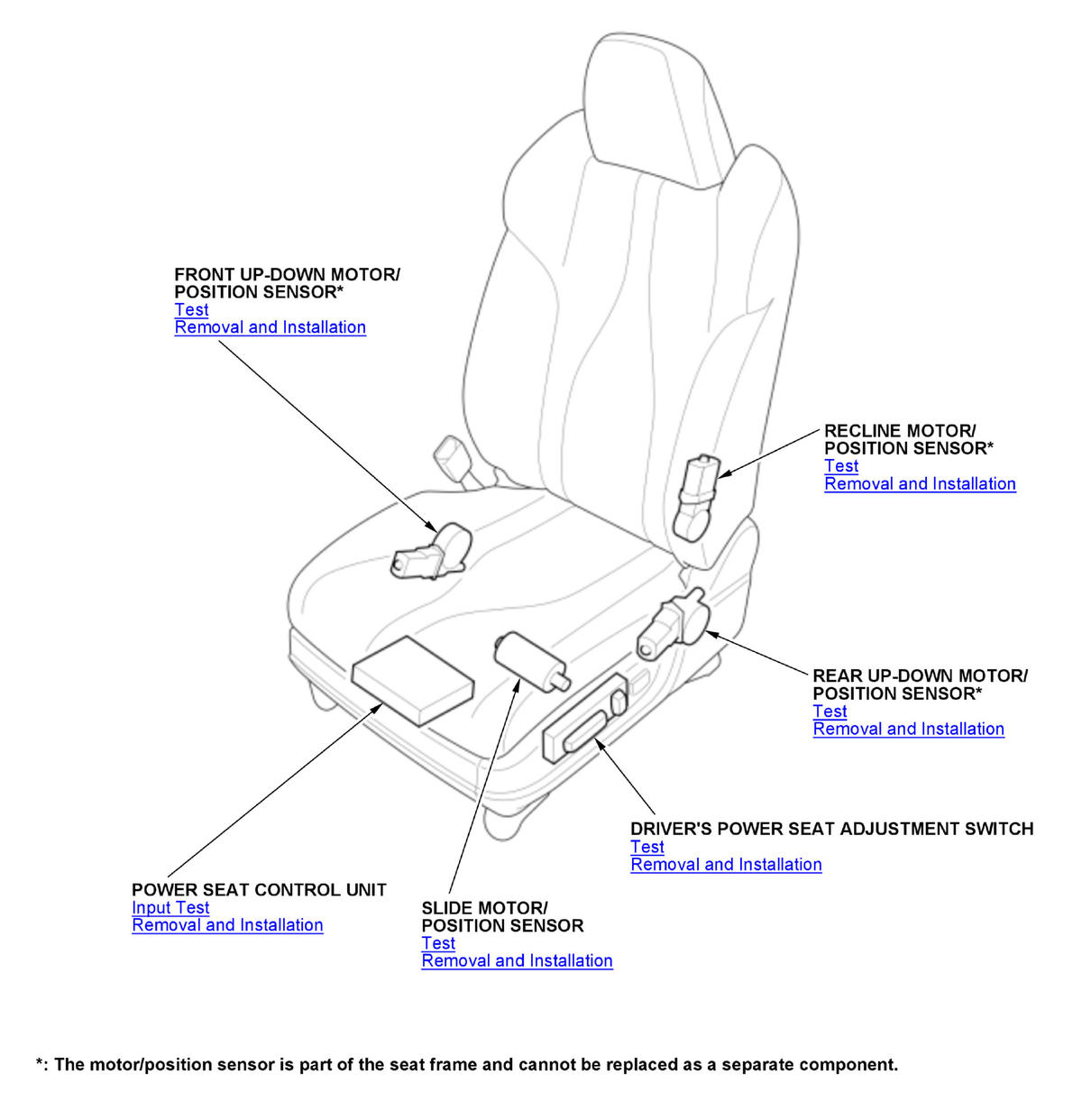 FRONT UP-DOWN MOTOR/
POSITION SENSOR*
Test
Removal and Installation

RECLINE MOTOR/
POSITION SENSOR*
Test
Removal and Installation

REAR UP-DOWN MOTOR/
POSITION SENSOR*
Test
Removal and Installation

DRIVER'S POWER SEAT ADJUSTMENT SWITCH
Test
Removal and Installation

POWER SEAT CONTROL UNIT
Input Test
Removal and Installation

SLIDE MOTOR/
POSITION SENSOR
Test
Removal and Installation

*: The motor/position sensor is part of the seat frame and cannot be replaced as a separate component.