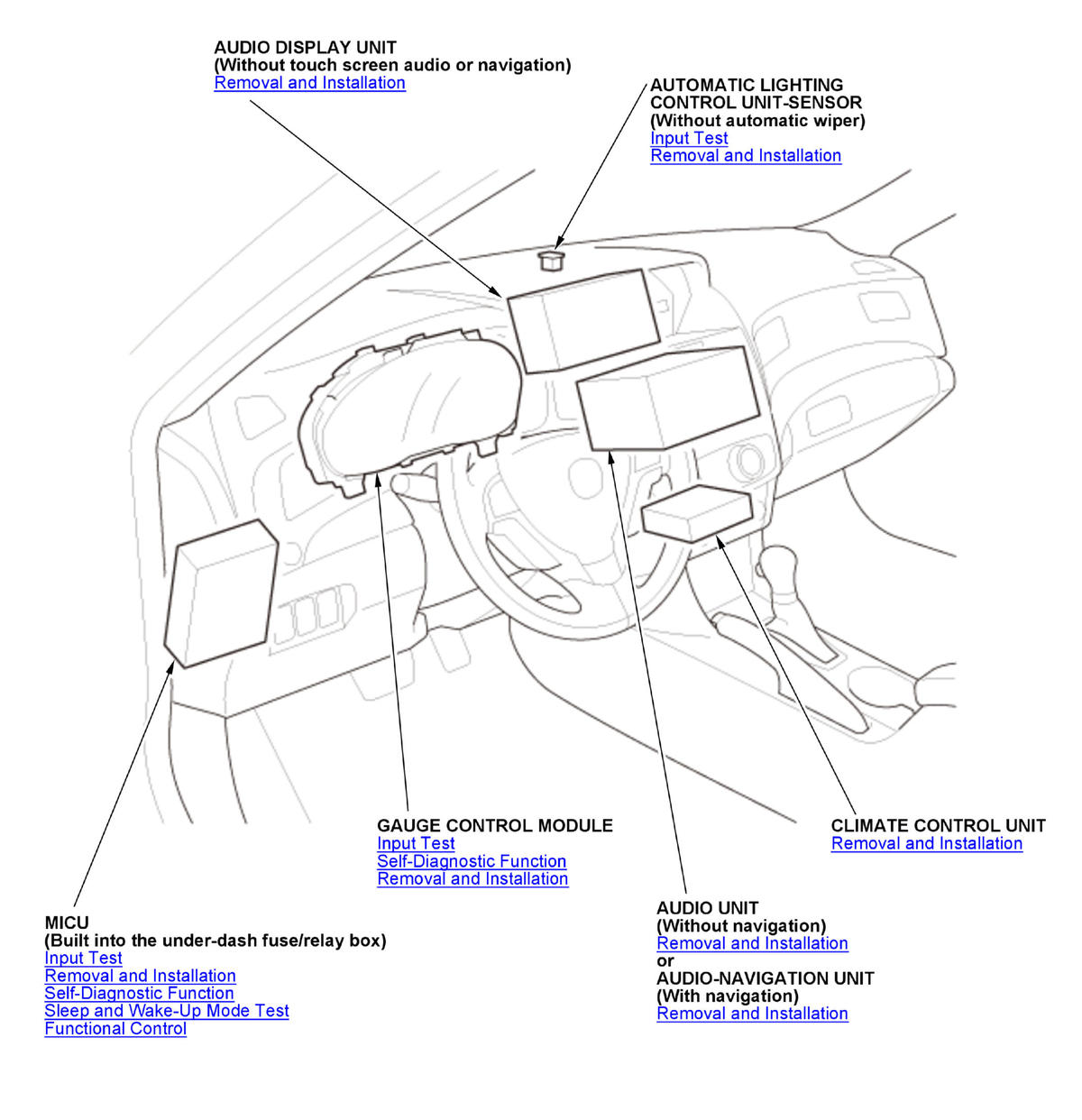 AUDIO DISPLAY UNIT
(Without touch screen audio or navigation)
Removal and Installation

AUTOMATIC LIGHTING CONTROL UNIT-SENSOR
(Without automatic wiper)
Input Test
Removal and Installation

GAUGE CONTROL MODULE
Input Test
Self-Diagnostic Function
Removal and Installation

CLIMATE CONTROL UNIT
Removal and Installation

MICU
(Built into the under-dash fuse/relay box)
Input Test
Removal and Installation
Self-Diagnostic Function
Sleep and Wake-Up Mode Test
Functional Control

AUDIO UNIT
(Without navigation)
Removal and Installation
or
AUDIO-NAVIGATION UNIT
(With navigation)
Removal and Installation