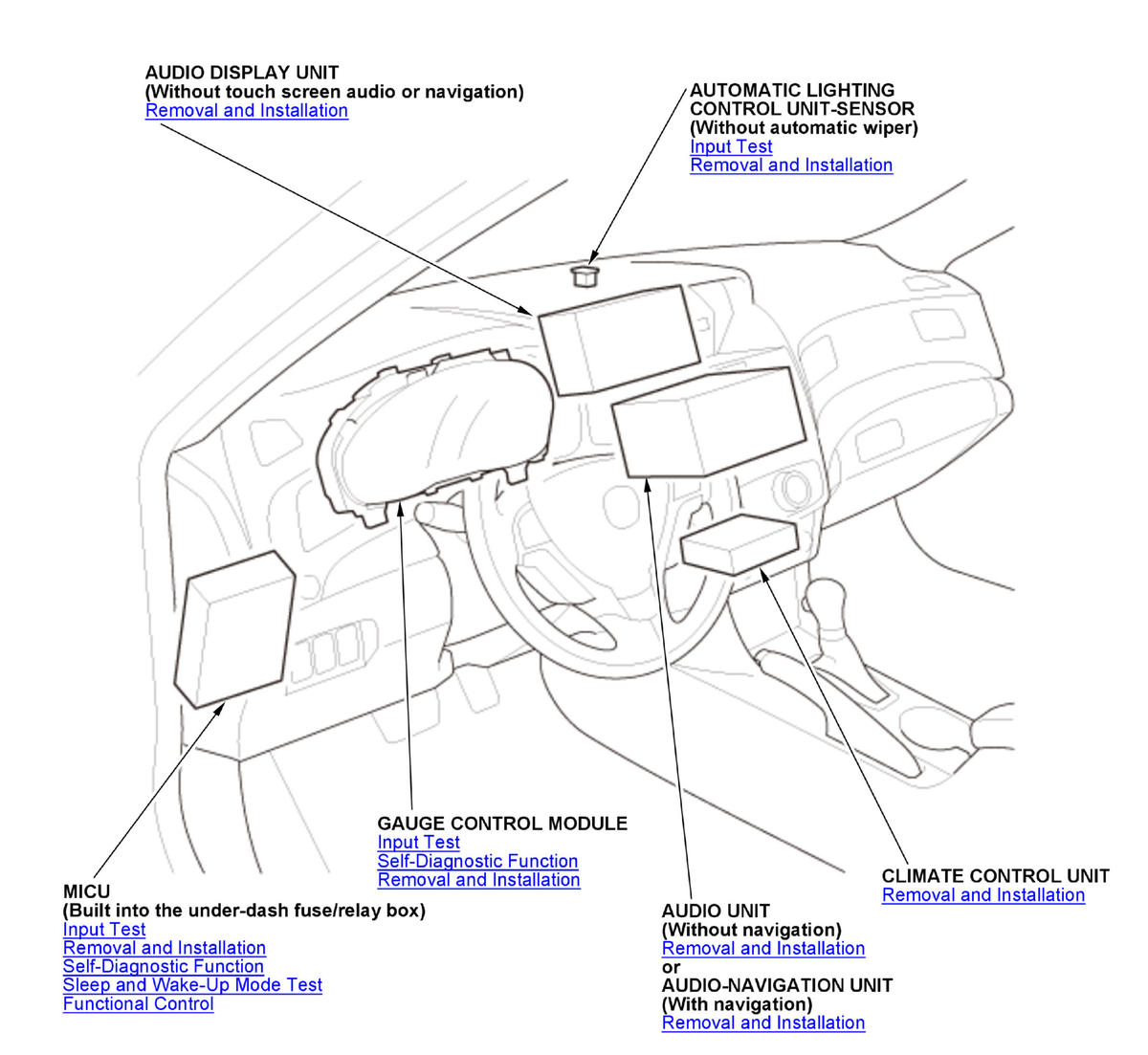 AUDIO DISPLAY UNIT
(Without touch screen audio or navigation)
Removal and Installation

AUTOMATIC LIGHTING CONTROL UNIT-SENSOR
(Without automatic wiper)
Input Test
Removal and Installation

GAUGE CONTROL MODULE
Input Test
Self-Diagnostic Function
Removal and Installation

MICU
(Built into the under-dash fuse/relay box)
Input Test
Removal and Installation
Self-Diagnostic Function
Sleep and Wake-Up Mode Test
Functional Control

AUDIO UNIT
(Without navigation)
Removal and Installation
or
AUDIO-NAVIGATION UNIT
(With navigation)
Removal and Installation

CLIMATE CONTROL UNIT
Removal and Installation